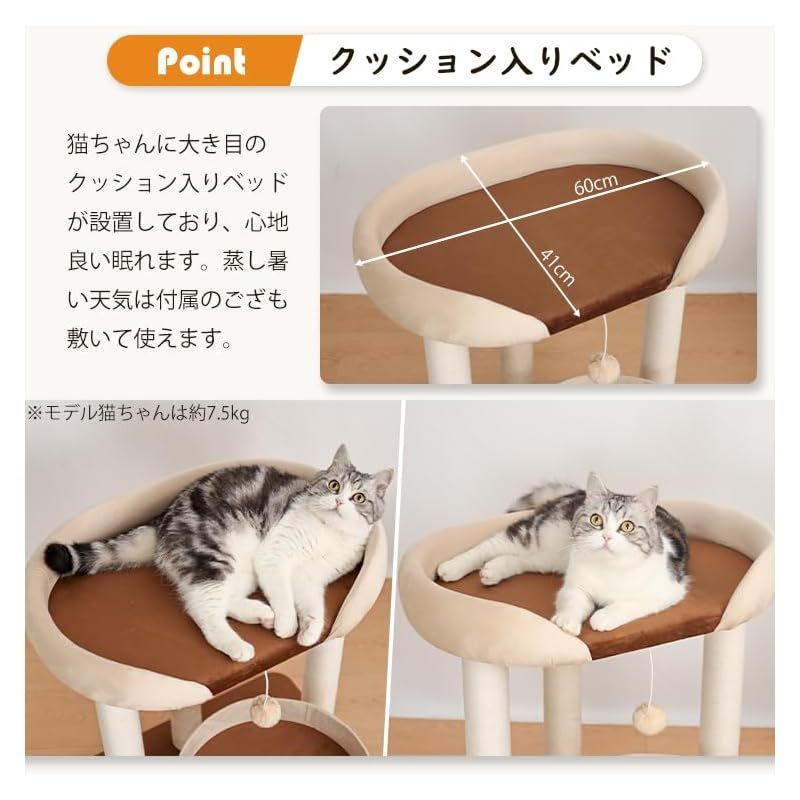 Point クッション入りベッド

猫ちゃんに大き目のクッション入りベッドが設置しており、心地良い眠れます。蒸し暑い天気は付属のござも敷いて使えます。

60cm

41cm

※モデル猫ちゃんは約7.5kg