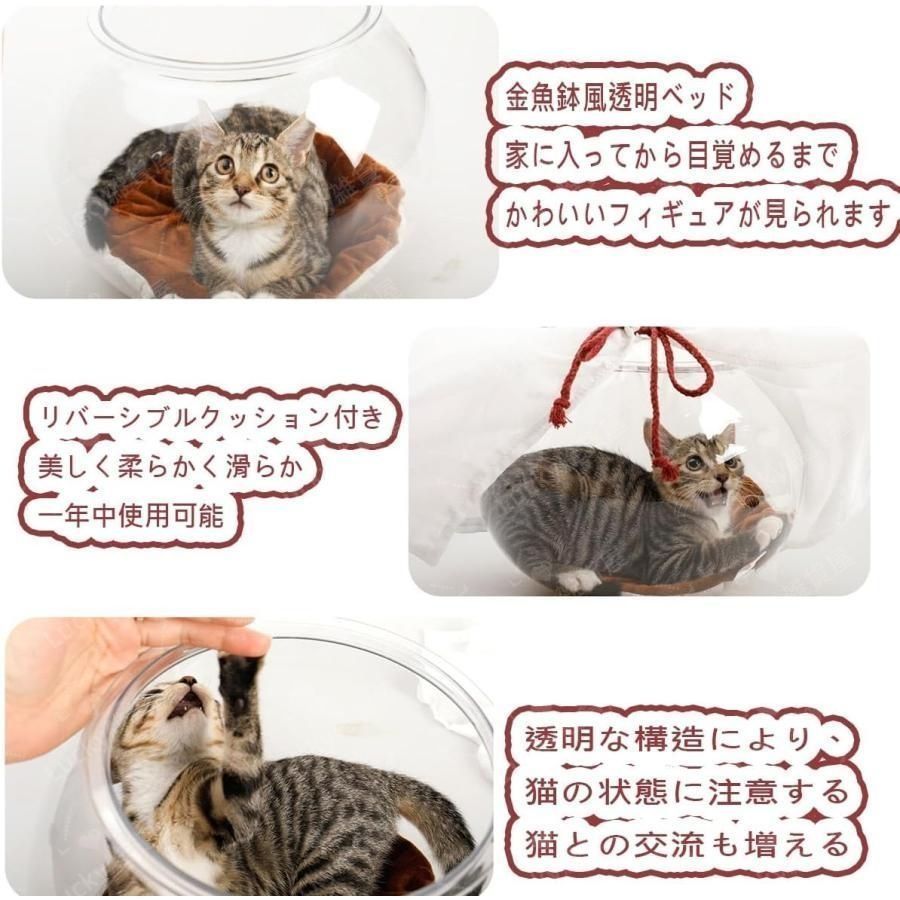 金魚鉢風透明ベッド
家に入ってから目覚めるまで
かわいいフィギュアが見られます

リバーシブルクッション付き
美しく柔らかく滑らか
一年中使用可能

透明な構造により、
猫の状態に注意する
猫との交流も増える