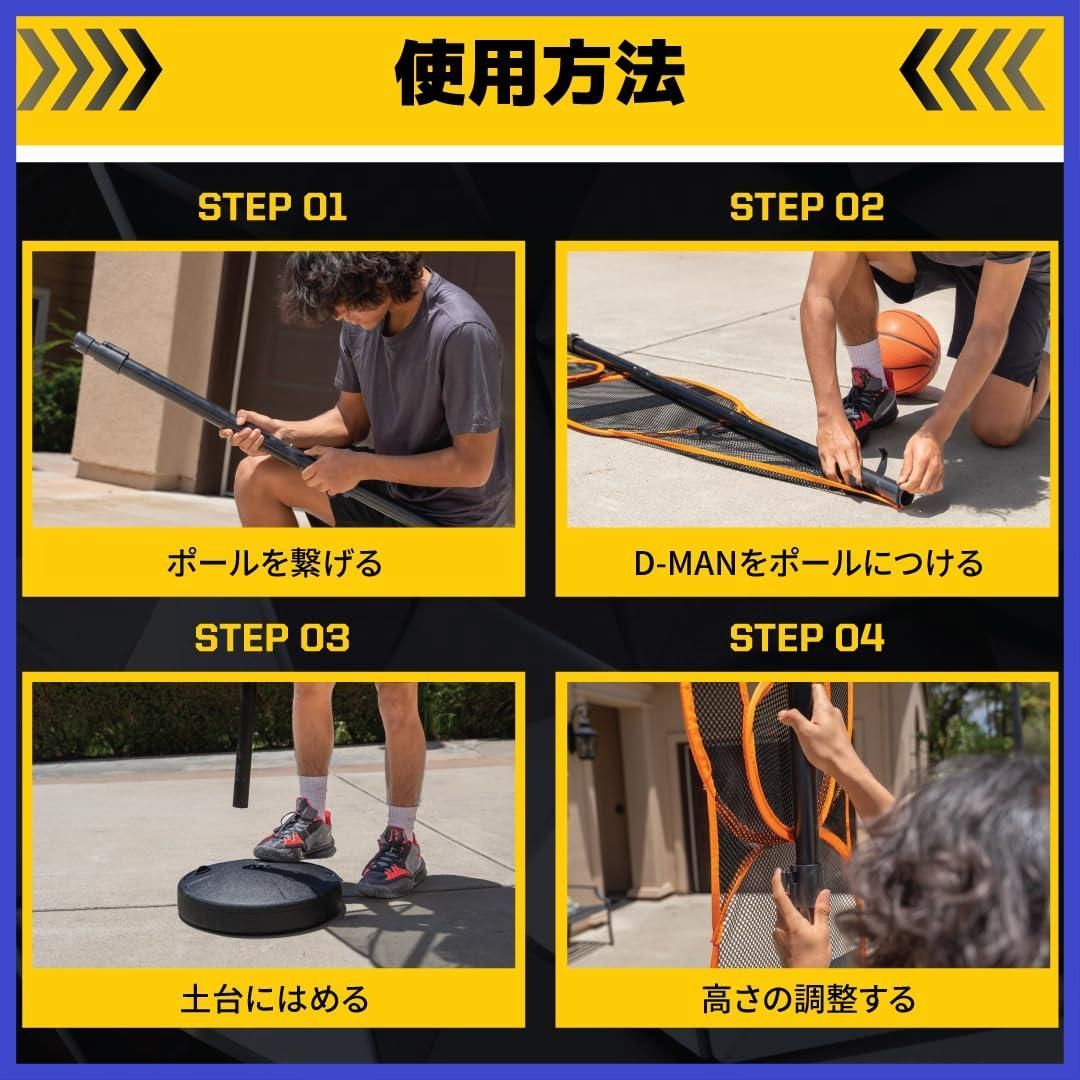 使用方法

STEP 01

ポールを繋げる

STEP 02

D-MANをポールにつける

STEP 03

土台にはめる

STEP 04

高さの調整する