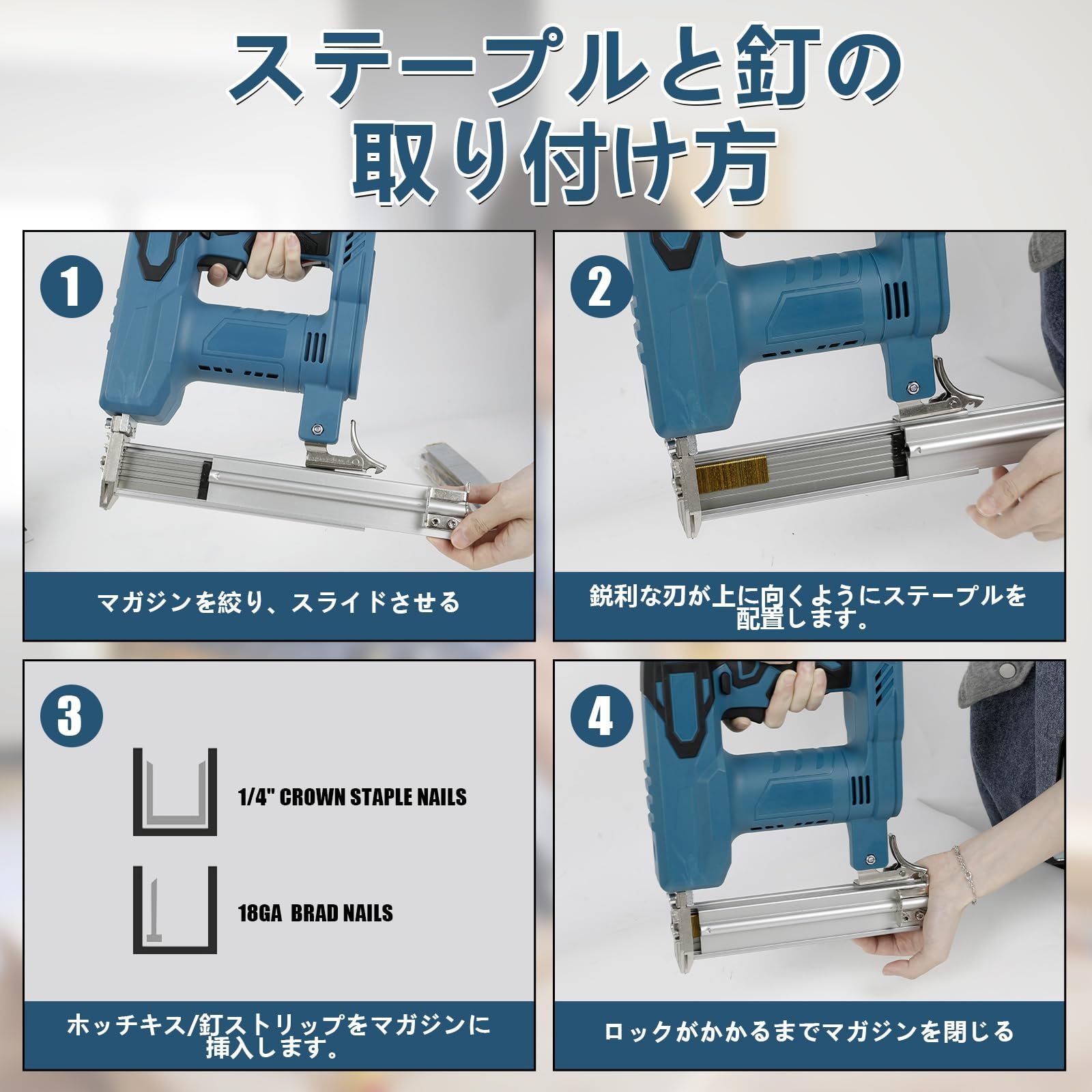 ステープルと釘の取り付け方

1

マガジンを絞り、スライドさせる

2

鋭利な刃が上に向くようにステープルを配置します。

3

1/4" CROWN STAPLE NAILS

18GA BRAD NAILS

ホッチキス/釘ストリップをマガジンに挿入します。

4

ロックがかかるまでマガジンを閉じる