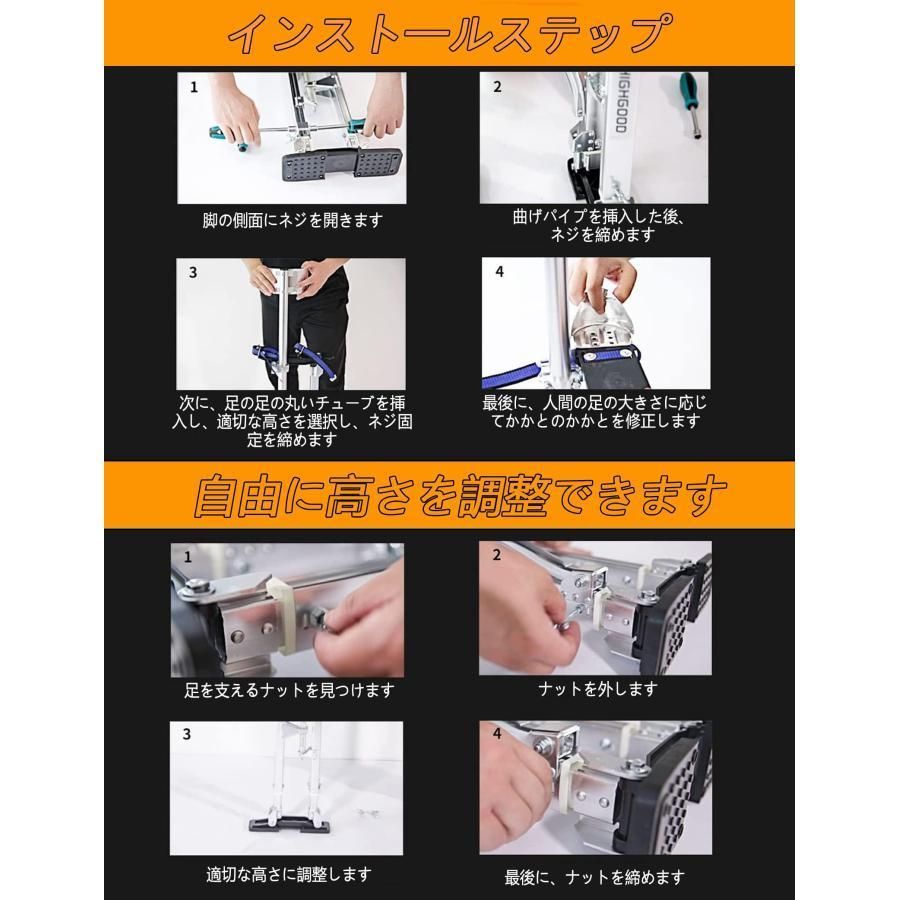 インストールステップ

1

脚の側面にネジを開きます

2

HIGHGOOD

曲げパイプを挿入した後、ネジを締めます

3

次に、足の足の丸いチューブを挿入し、適切な高さを選択し、ネジ固定を締めます

4

最後に、人間の足の大きさに応じてかかとのかかとを修正します

自由に高さを調整できます

1

足を支えるナットを見つけます

2

ナットを外します

3

適切な高さに調整します

4

最後に、ナットを締めます