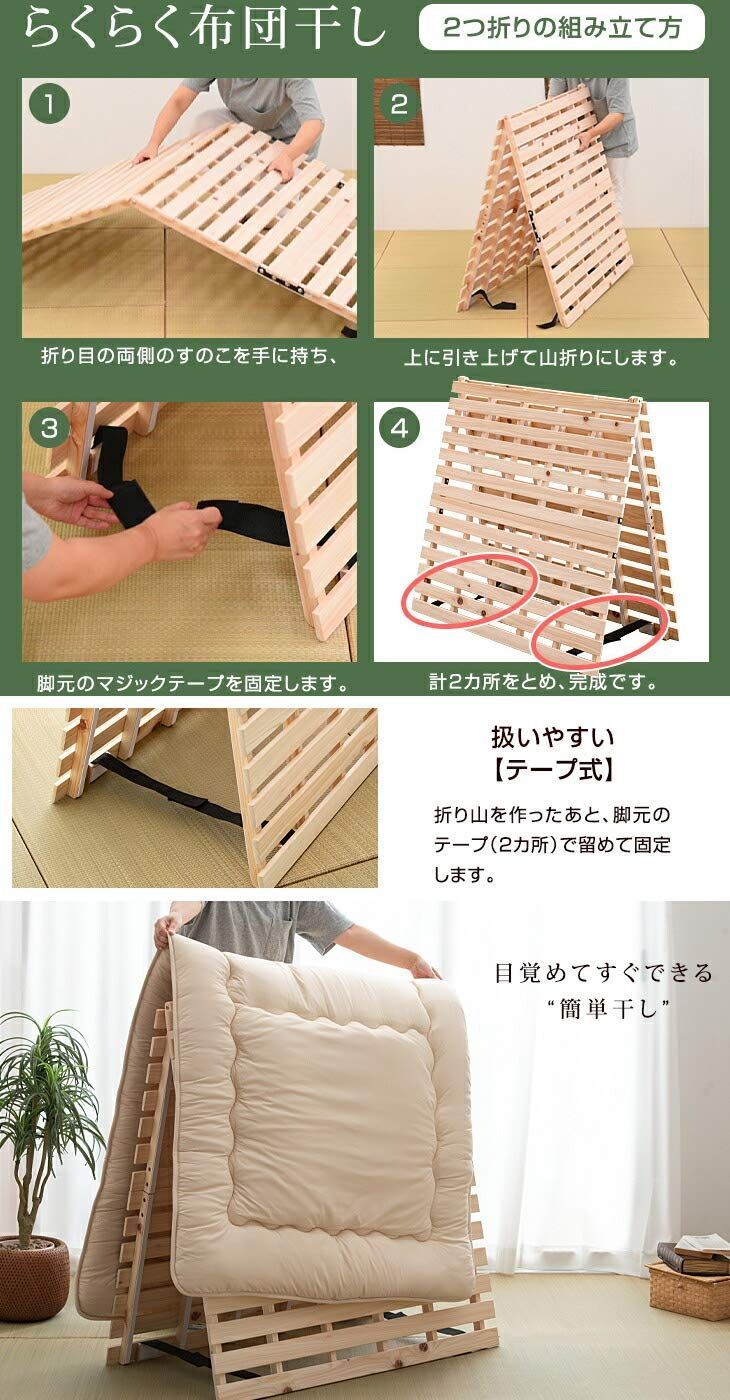 らくらく布団干し

2つ折りの組み立て方

1

折り目の両側のすのこを手に持ち、

2

上に引き上げて山折りにします。

3

脚元のマジックテープを固定します。

4

計2カ所をとめ、完成です。

扱いやすい
【テープ式】

折り山を作ったあと、脚元のテープ(2カ所)で留めて固定します。

目覚めてすぐできる
"簡単干し"