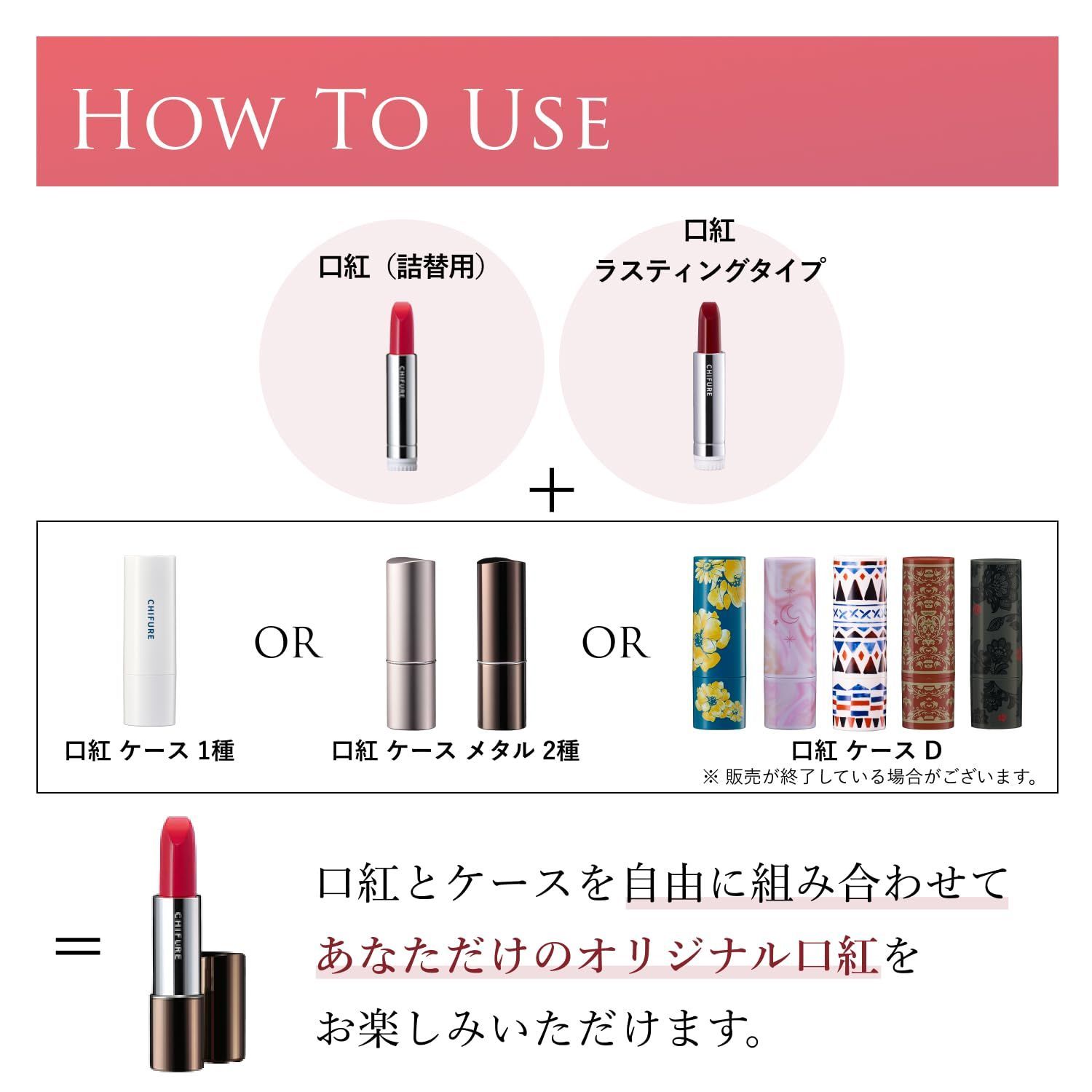 HOW TO USE

口紅（詰替用）

CHIFURE

口紅
ラスティングタイプ

CHIFURE

＋

CHIFURE

口紅 ケース 1種

OR

口紅 ケース メタル 2種

OR

口紅 ケース D
※ 販売が終了している場合がございます。

＝

CHIFURE

口紅とケースを自由に組み合わせて
あなただけのオリジナル口紅を
お楽しみいただけます。