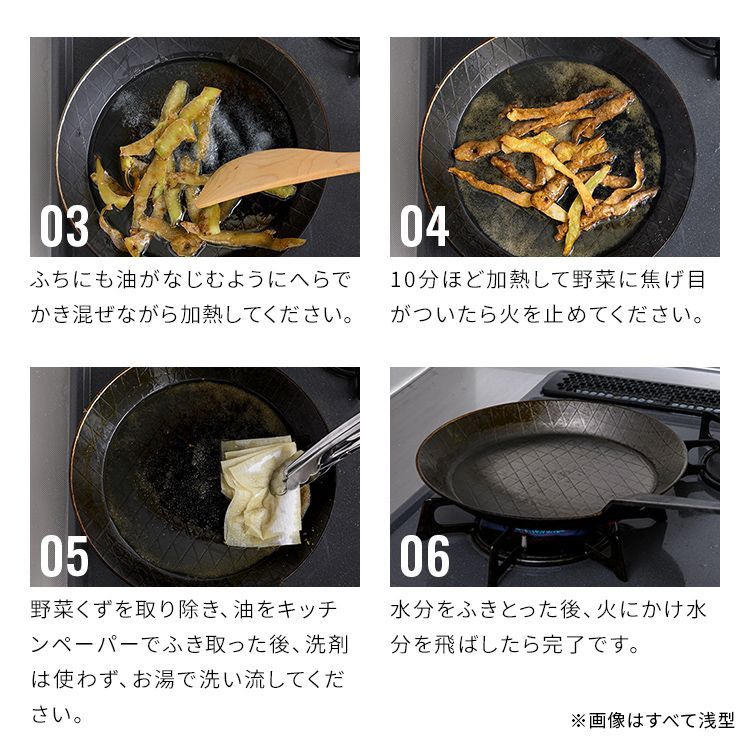 03

ふちにも油がなじむようにへらでかき混ぜながら加熱してください。

04

10分ほど加熱して野菜に焦げ目がついたら火を止めてください。

05

野菜くずを取り除き、油をキッチンペーパーでふき取った後、洗剤は使わず、お湯で洗い流してください。

06

水分をふきとった後、火にかけ水分を飛ばしたら完了です。

※画像はすべて浅型