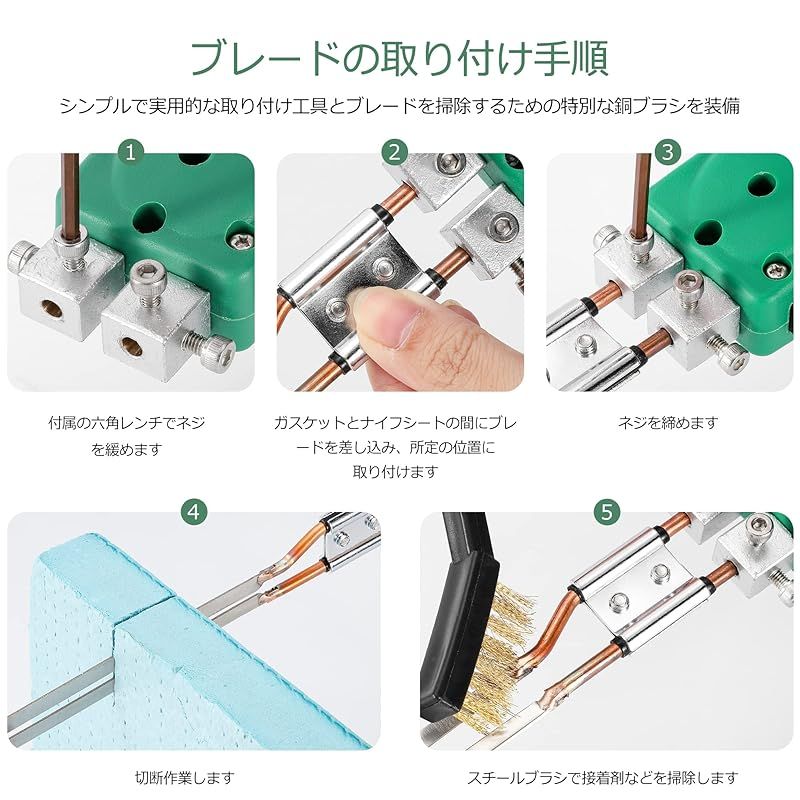 ブレードの取り付け手順

シンプルで実用的な取り付け工具とブレードを掃除するための特別な銅ブラシを装備

1

付属の六角レンチでネジを緩めます

2

ガスケットとナイフシートの間にブレードを差し込み、所定の位置に取り付けます

3

ネジを締めます

4

切断作業します

5

スチールブラシで接着剤などを掃除します