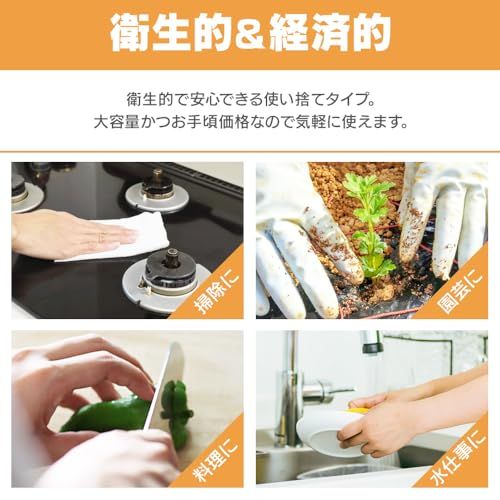 衛生的&経済的

衛生的で安心できる使い捨てタイプ。
大容量かつお手頃価格なので気軽に使えます。

掃除に

園芸に

料理に

水仕事に