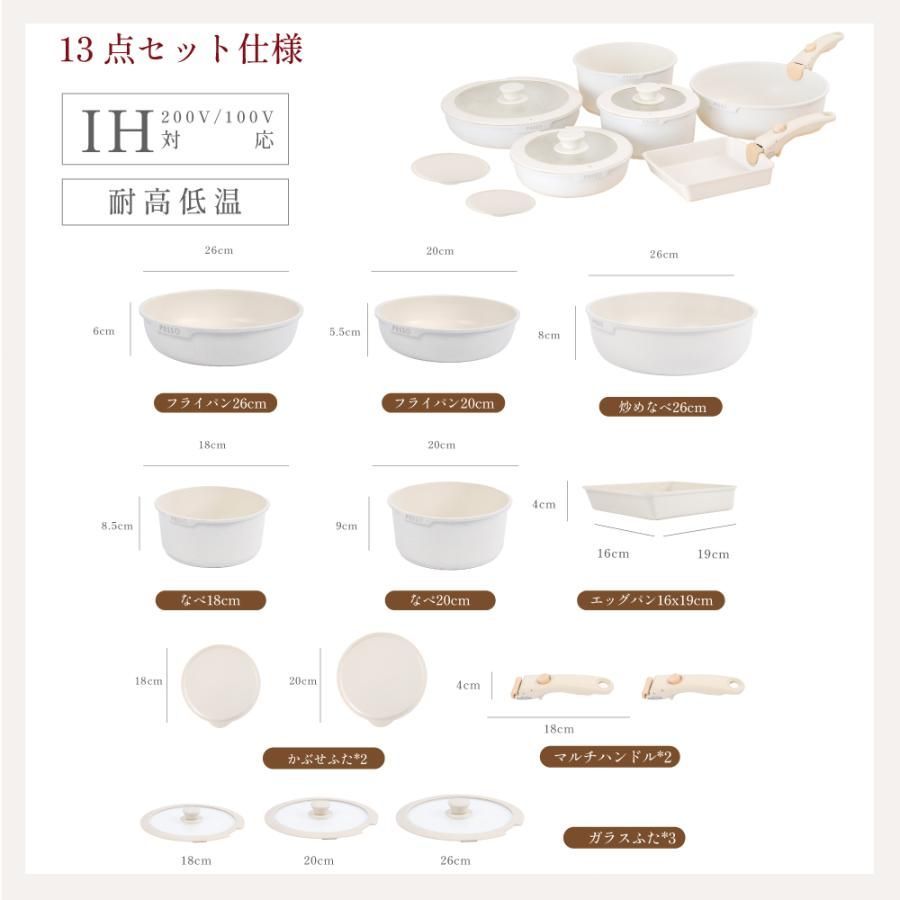 13点セット仕様

IH 200V/100V 対応

耐高低温

26cm
6cm
フライパン26cm

20cm
5.5cm
フライパン20cm

26cm
8cm
炒めなべ26cm

18cm
8.5cm
なべ18cm

20cm
9cm
なべ20cm

4cm
16cm 19cm
エッグパン16x19cm

18cm
20cm
かぶせふた*2

4cm
18cm
マルチハンドル*2

18cm 20cm 26cm
ガラスふた*3