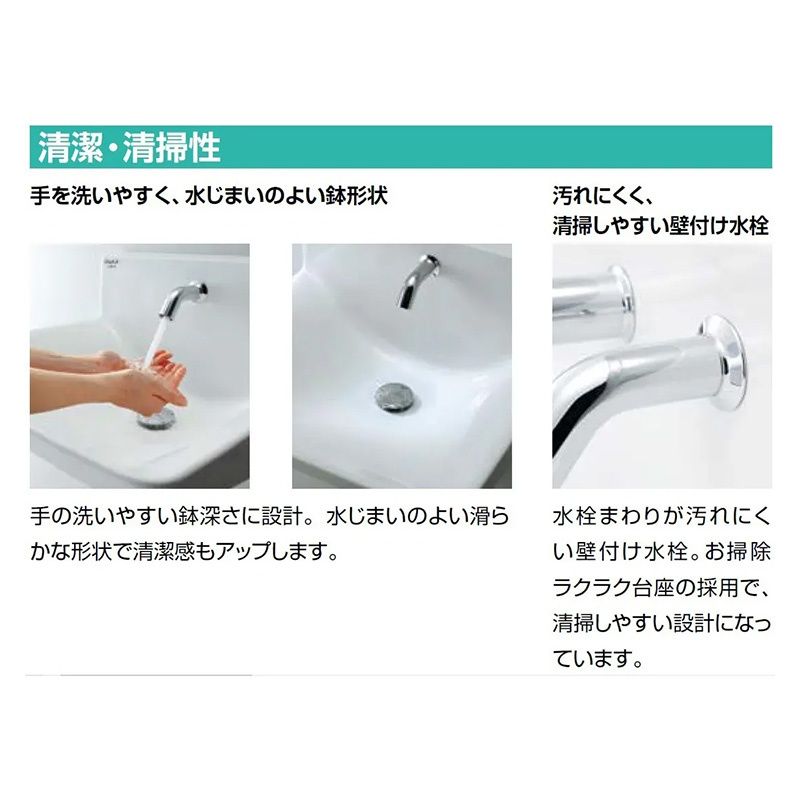 清潔・清掃性

手を洗いやすく、水じまいのよい鉢形状

手の洗いやすい鉢深さに設計。水じまいのよい滑らかな形状で清潔感もアップします。

汚れにくく、清掃しやすい壁付け水栓

水栓まわりが汚れにくい壁付け水栓。お掃除ラクラク台座の採用で、清掃しやすい設計になっています。