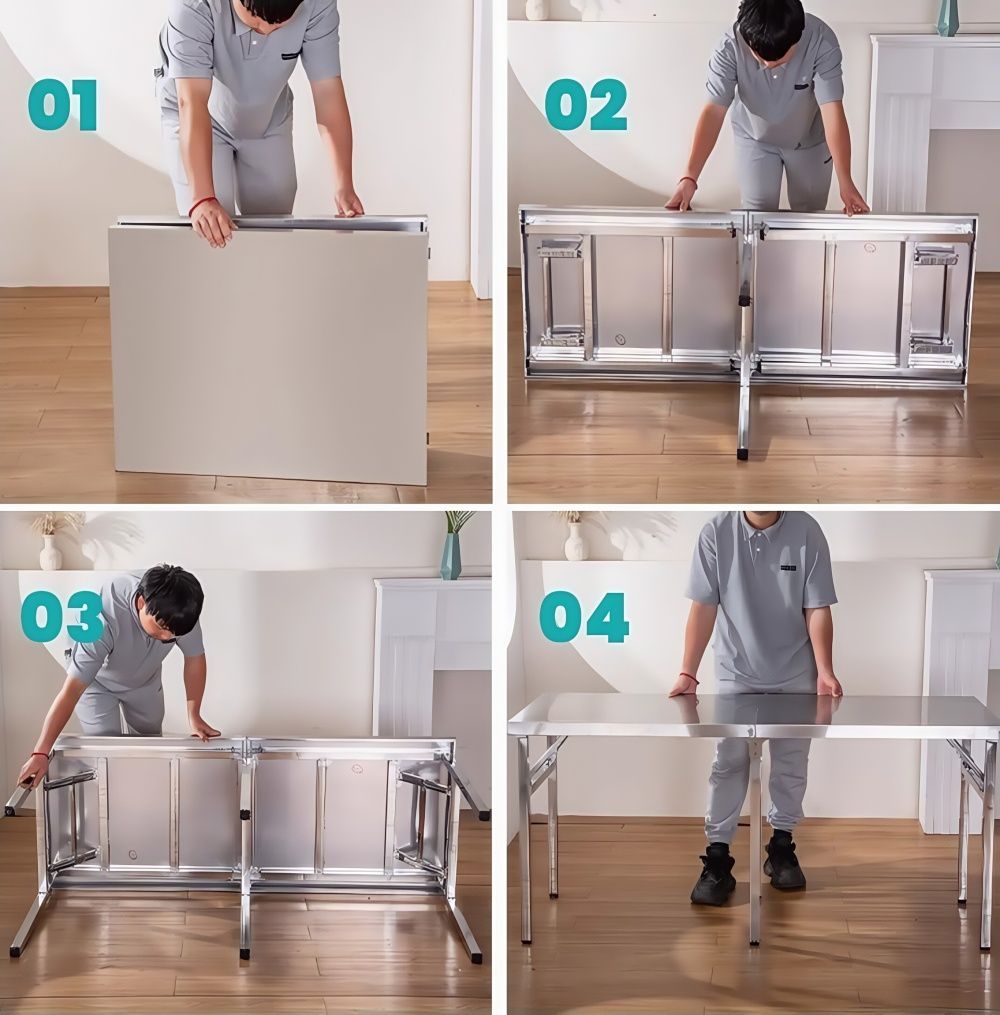 01

02

03

04