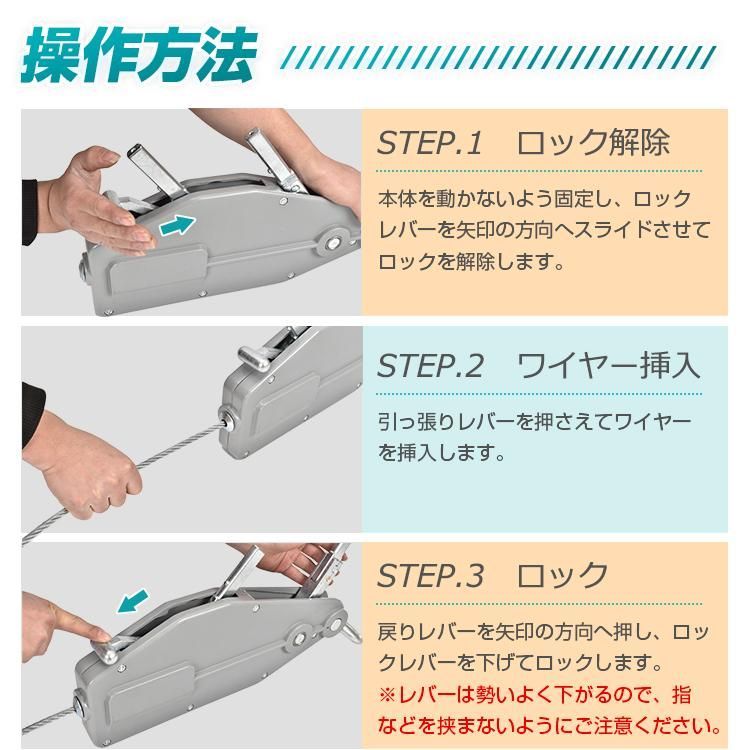 操作方法

STEP.1　ロック解除

本体を動かないよう固定し、ロックレバーを矢印の方向へスライドさせてロックを解除します。

STEP.2　ワイヤー挿入

引っ張りレバーを押さえてワイヤーを挿入します。

STEP.3　ロック

戻りレバーを矢印の方向へ押し、ロックレバーを下げてロックします。
※レバーは勢いよく下がるので、指などを挟まないようにご注意ください。