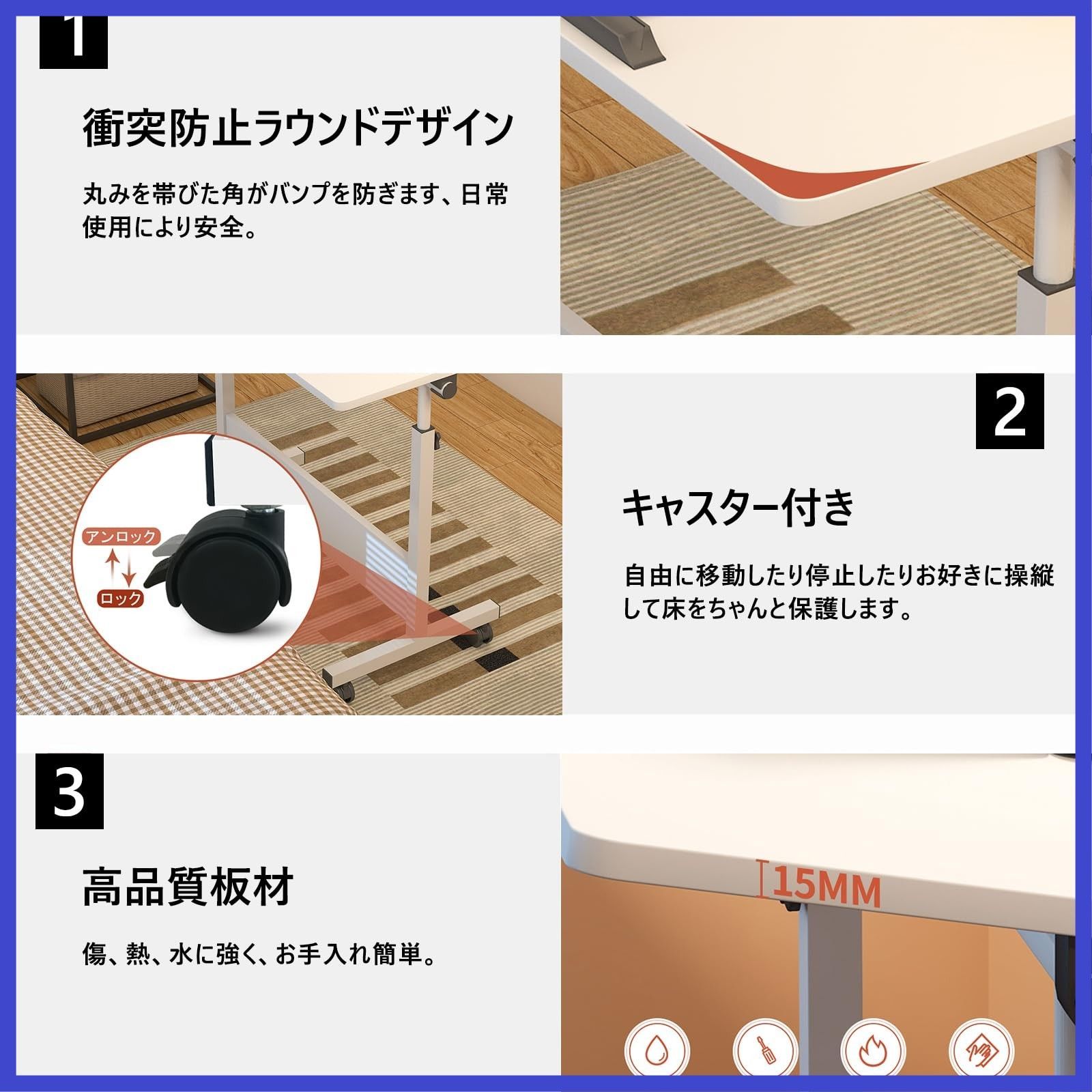 1

衝突防止ラウンドデザイン

丸みを帯びた角がバンプを防ぎます、日常使用により安全。

アンロック

ロック

2

キャスター付き

自由に移動したり停止したりお好きに操縦して床をちゃんと保護します。

3

高品質板材

傷、熱、水に強く、お手入れ簡単。

15MM