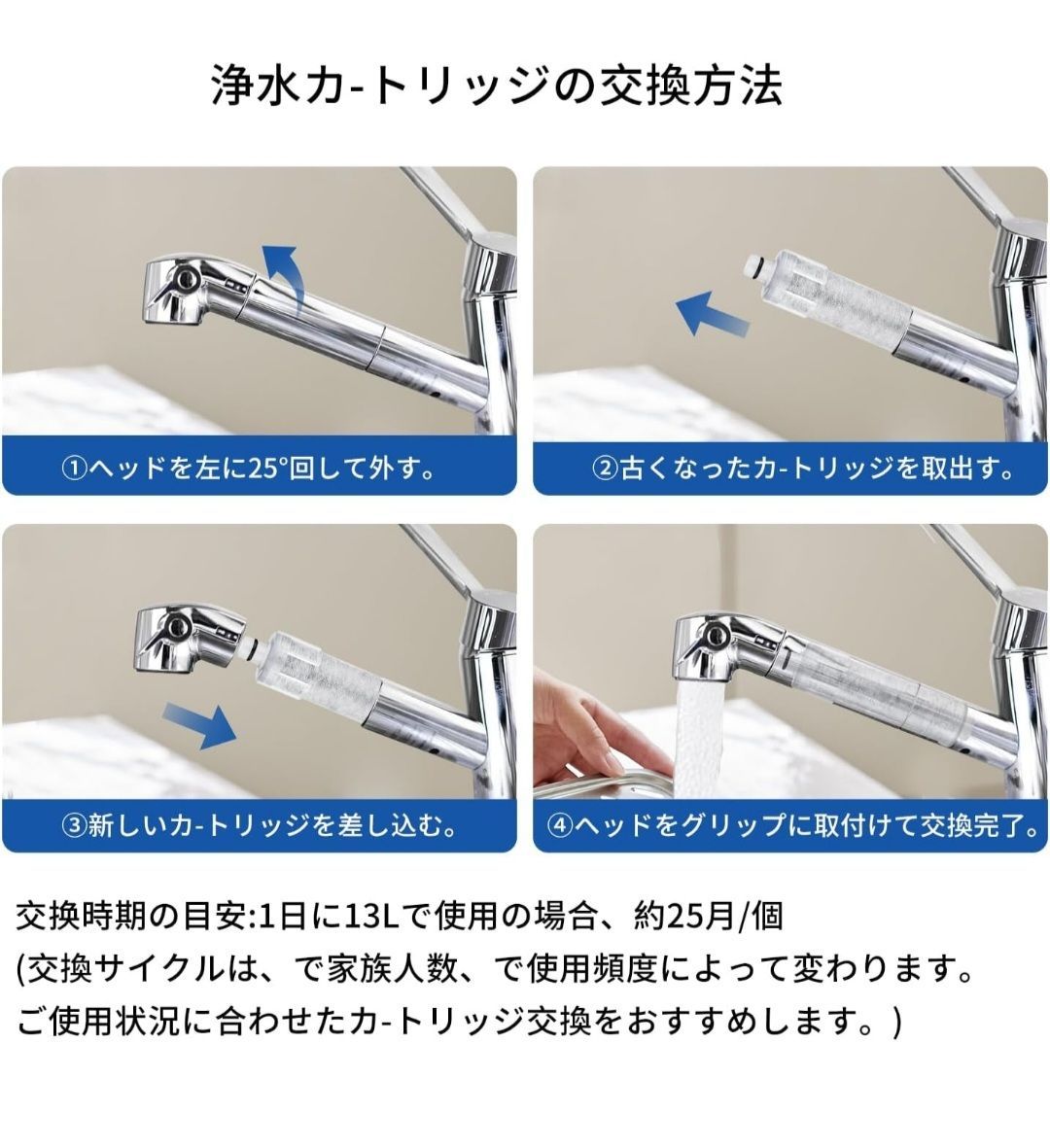 浄水カ-トリッジの交換方法

①ヘッドを左に25°回して外す。

②古くなったカ-トリッジを取出す。

③新しいカ-トリッジを差し込む。

④ヘッドをグリップに取付けて交換完了。

交換時期の目安:1日に13Lで使用の場合、約25月/個
(交換サイクルは、で家族人数、で使用頻度によって変わります。
ご使用状況に合わせたカ-トリッジ交換をおすすめします。)