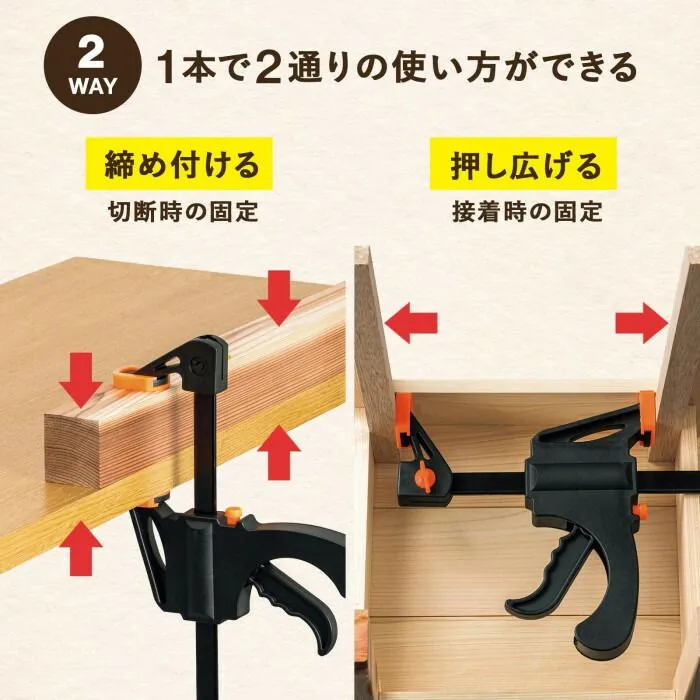 2
WAY
1本で2通りの使い方ができる

締め付ける
切断時の固定

押し広げる
接着時の固定