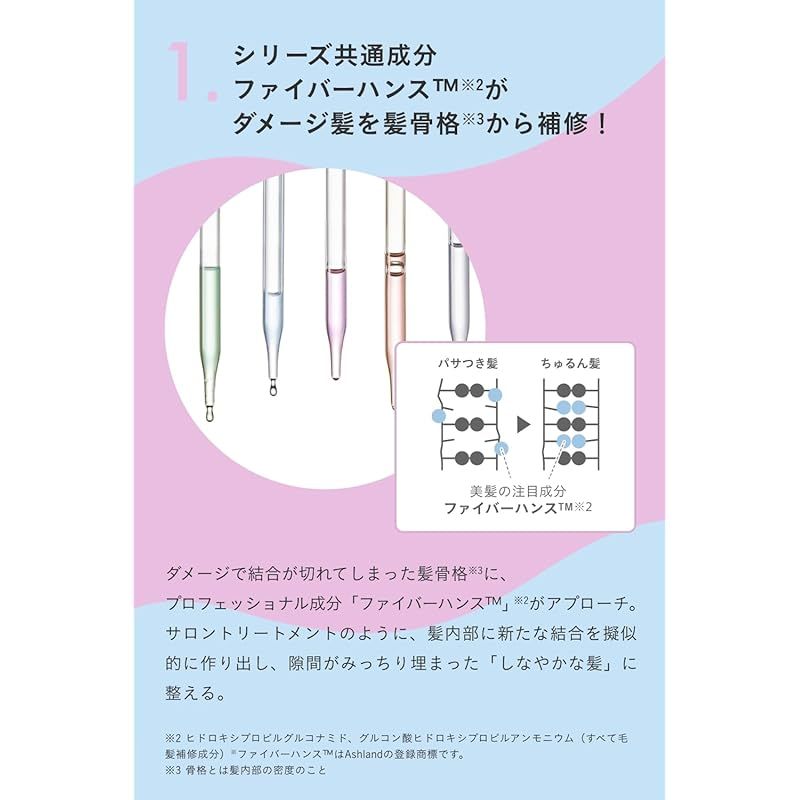 1. シリーズ共通成分
ファイバーハンス™※2が
ダメージ髪を髪骨格※3から補修！

パサつき髪
ちゅるん髪
美髪の注目成分
ファイバーハンス™※2

ダメージで結合が切れてしまった髪骨格※3に、プロフェッショナル成分「ファイバーハンス™」※2がアプローチ。サロントリートメントのように、髪内部に新たな結合を擬似的に作り出し、隙間がみっちり埋まった「しなやかな髪」に整える。

※2 ヒドロキシプロピルグルコナミド、グルコン酸ヒドロキシプロピルアンモニウム（すべて毛髪補修成分）※ファイバーハンス™はAshlandの登録商標です。
※3 骨格とは髪内部の密度のこと