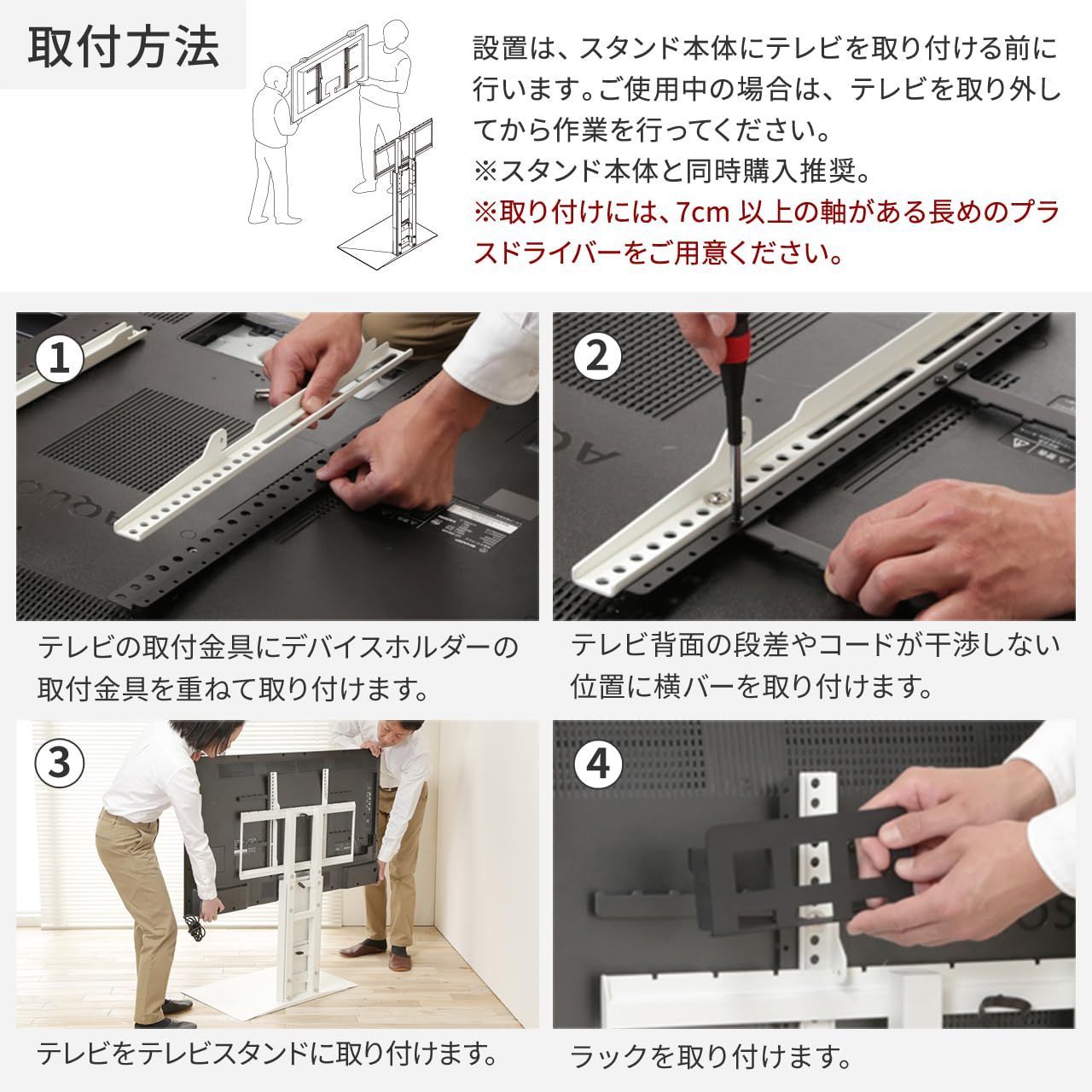 取付方法

設置は、スタンド本体にテレビを取り付ける前に行います。ご使用中の場合は、テレビを取り外してから作業を行ってください。
※スタンド本体と同時購入推奨。
※取り付けには、7cm 以上の軸がある長めのプラスドライバーをご用意ください。

1

テレビの取付金具にデバイスホルダーの取付金具を重ねて取り付けます。

2

テレビ背面の段差やコードが干渉しない位置に横バーを取り付けます。

3

テレビをテレビスタンドに取り付けます。

4

ラックを取り付けます。