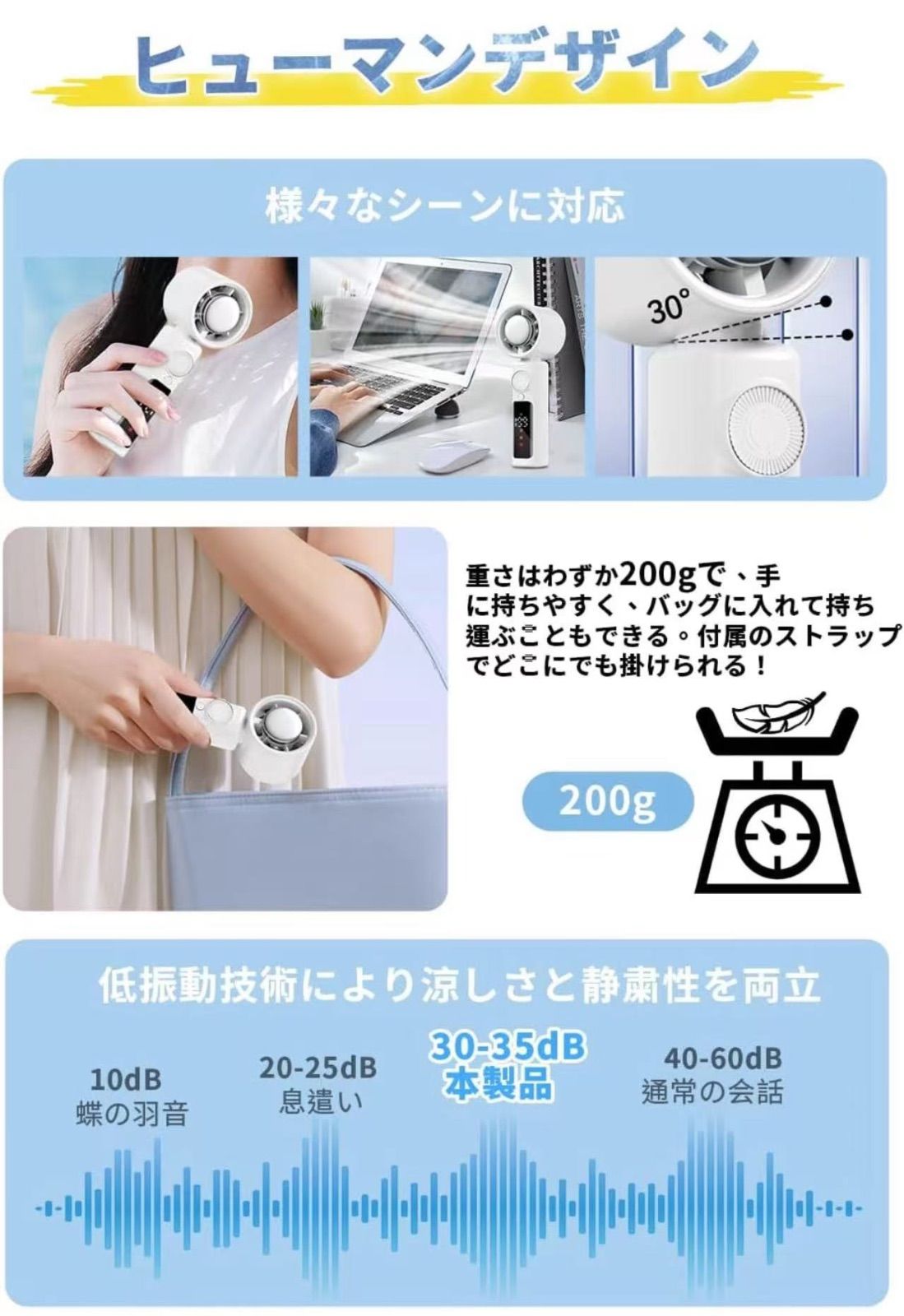 ヒューマンデザイン

様々なシーンに対応

30°

重さはわずか200gで、手に持ちやすく、バッグに入れて持ち運ぶこともできる。付属のストラップでどこにでも掛けられる！

200g

低振動技術により涼しさと静粛性を両立

10dB
蝶の羽音

20-25dB
息遣い

30-35dB
本製品

40-60dB
通常の会話