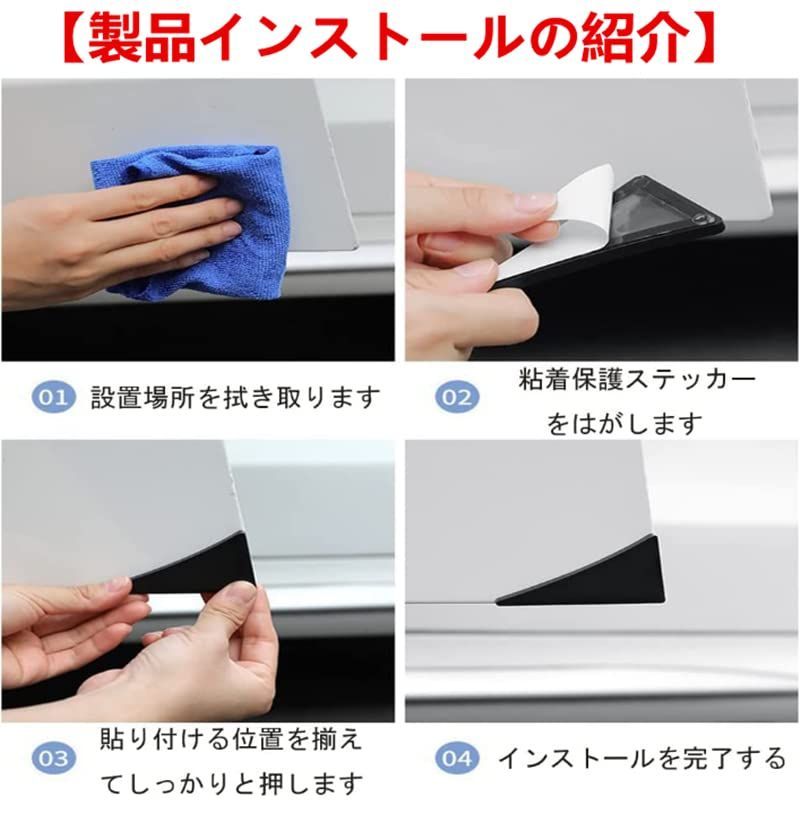 【製品インストールの紹介】

01 設置場所を拭き取ります

02 粘着保護ステッカーをはがします

03 貼り付ける位置を揃えてしっかりと押します

04 インストールを完了する