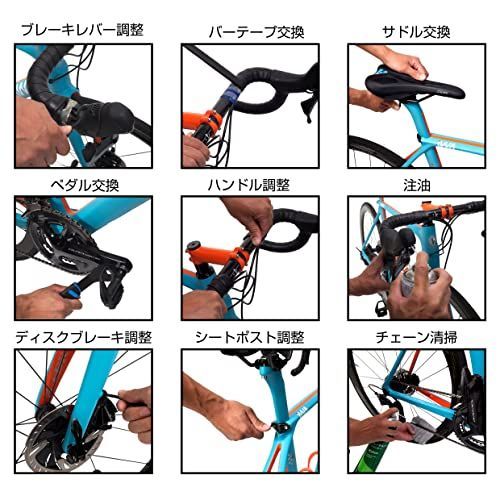 ブレーキレバー調整

バーテープ交換

サドル交換

ペダル交換

ハンドル調整

注油

ディスクブレーキ調整

シートポスト調整

チェーン清掃