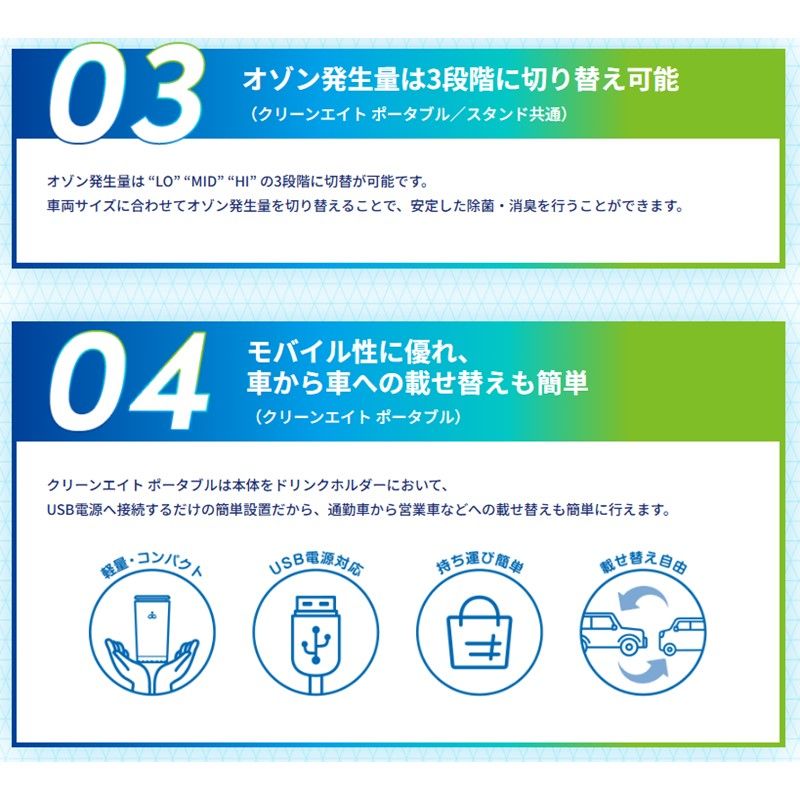 03

オゾン発生量は3段階に切り替え可能
（クリーンエイト ポータブル／スタンド共通）

オゾン発生量は “LO” “MID” “HI” の3段階に切替が可能です。
車両サイズに合わせてオゾン発生量を切り替えることで、安定した除菌・消臭を行うことができます。

04

モバイル性に優れ、
車から車への載せ替えも簡単
（クリーンエイト ポータブル）

クリーンエイト ポータブルは本体をドリンクホルダーにおいて、
USB電源へ接続するだけの簡単設置だから、通勤車から営業車などへの載せ替えも簡単に行えます。

軽量・コンパクト

USB電源対応

持ち運び簡単

載せ替え自由