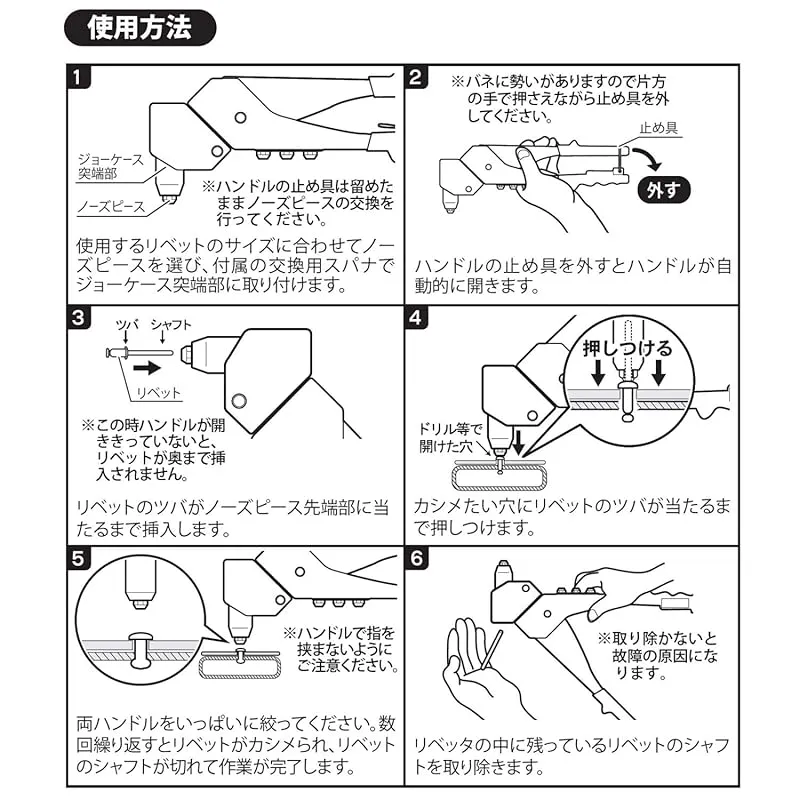 使用方法

1

ジョーケース突端部

ノーズピース

※ハンドルの止め具は留めたままノーズピースの交換を行ってください。

使用するリベットのサイズに合わせてノーズピースを選び、付属の交換用スパナでジョーケース突端部に取り付けます。

2

※バネに勢いがありますので片方の手で押さえながら止め具を外してください。

止め具

外す

ハンドルの止め具を外すとハンドルが自動的に開きます。

3

ツバ

シャフト

リベット

※この時ハンドルが開ききっていないと、リベットが奥まで挿入されません。

リベットのツバがノーズピース先端部に当たるまで挿入します。

4

押しつける

ドリル等で開けた穴

カシメたい穴にリベットのツバが当たるまで押しつけます。

5

※ハンドルで指を挟まないようにご注意ください。

両ハンドルをいっぱいに絞ってください。数回繰り返すとリベットがカシメられ、リベットのシャフトが切れて作業が完了します。

6

※取り除かないと故障の原因になります。

リベッタの中に残っているリベットのシャフトを取り除きます。