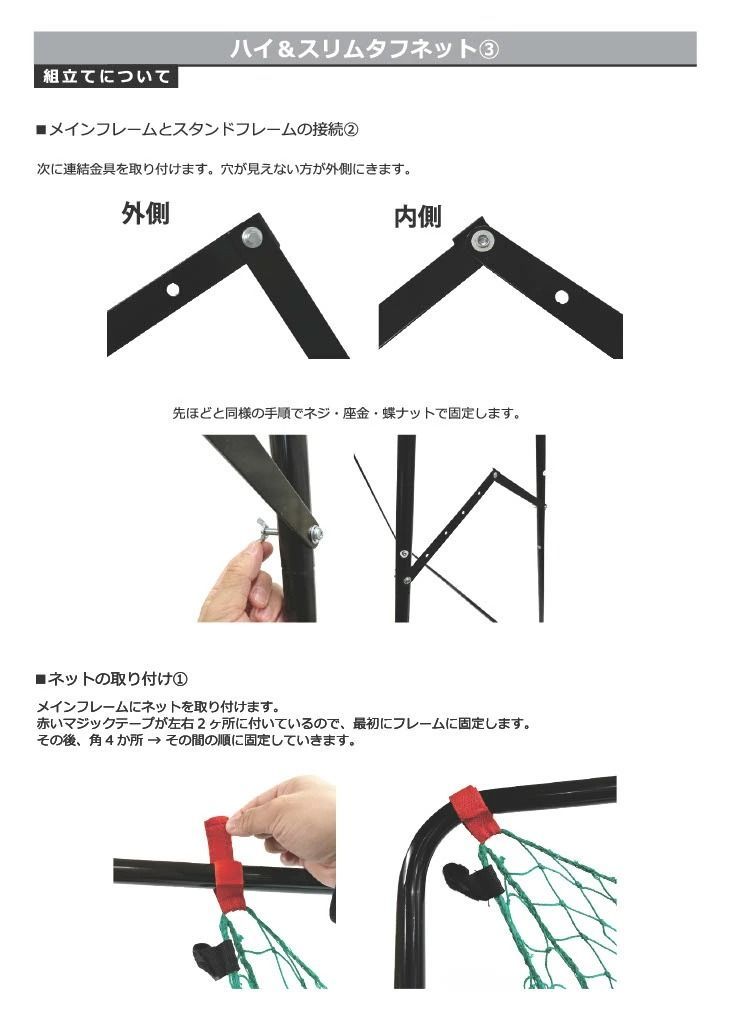 ハイ＆スリムタフネット③

組立てについて

■メインフレームとスタンドフレームの接続②

次に連結金具を取り付けます。穴が見えない方が外側にきます。

外側

内側

先ほどと同様の手順でネジ・座金・蝶ナットで固定します。

■ネットの取り付け①

メインフレームにネットを取り付けます。
赤いマジックテープが左右２ヶ所に付いているので、最初にフレームに固定します。
その後、角４か所 → その間の順に固定していきます。