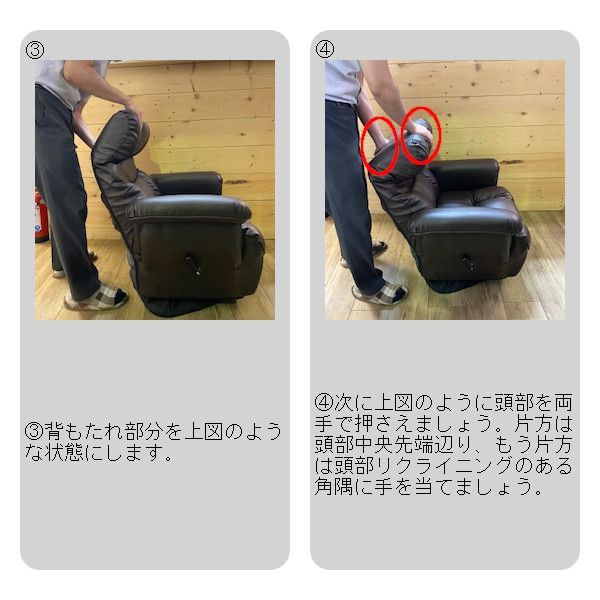 ③

③背もたれ部分を上図のような状態にします。

④

④次に上図のように頭部を両手で押さえましょう。片方は頭部中央先端辺り、もう片方は頭部リクライニングのある角隅に手を当てましょう。