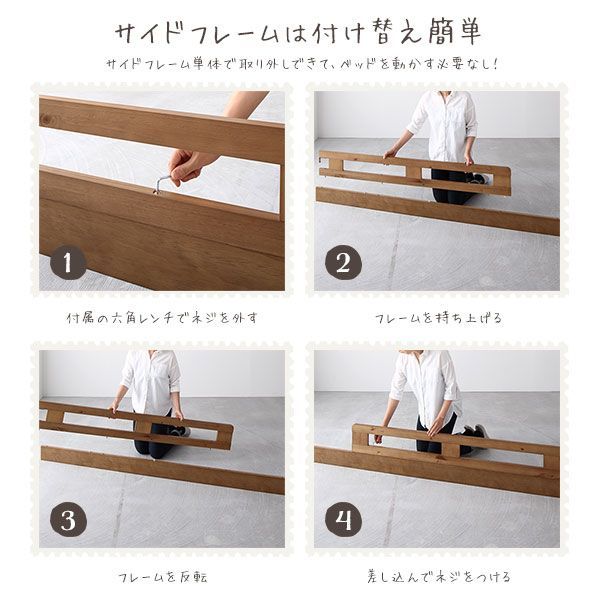 サイドフレームは付け替え簡単

サイドフレーム単体で取り外しできて、ベッドを動かす必要なし!

1

付属の六角レンチでネジを外す

2

フレームを持ち上げる

3

フレームを反転

4

差し込んでネジをつける