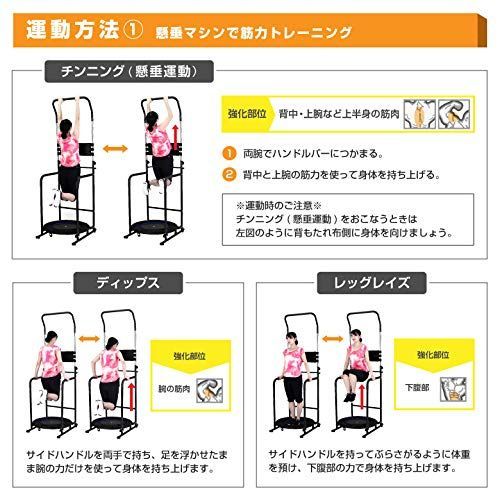 運動方法① 懸垂マシンで筋力トレーニング

チンニング（懸垂運動）

強化部位 背中・上腕など上半身の筋肉

1 両腕でハンドルバーにつかまる。

2 背中と上腕の筋力を使って身体を持ち上げる。

※運動時のご注意※
チンニング（懸垂運動）をおこなうときは
左図のように背もたれ布側に身体を向けましょう。

ディップス

強化部位

腕の筋肉

サイドハンドルを両手で持ち、足を浮かせたまま腕の力だけを使って身体を持ち上げます。

レッグレイズ

強化部位

下腹部

サイドハンドルを持ってぶらさがるように体重を預け、下腹部の力で身体を持ち上げます。