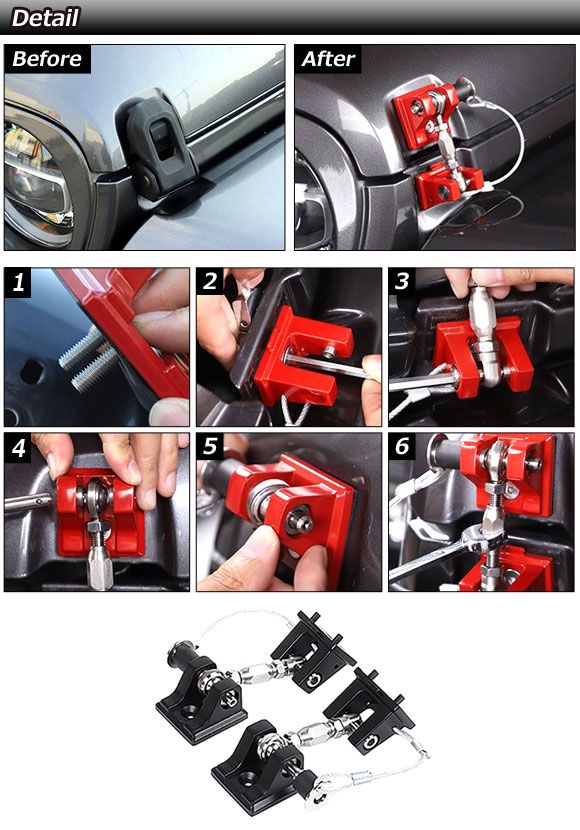 Detail

Before

After

1

2

3

4

5

6