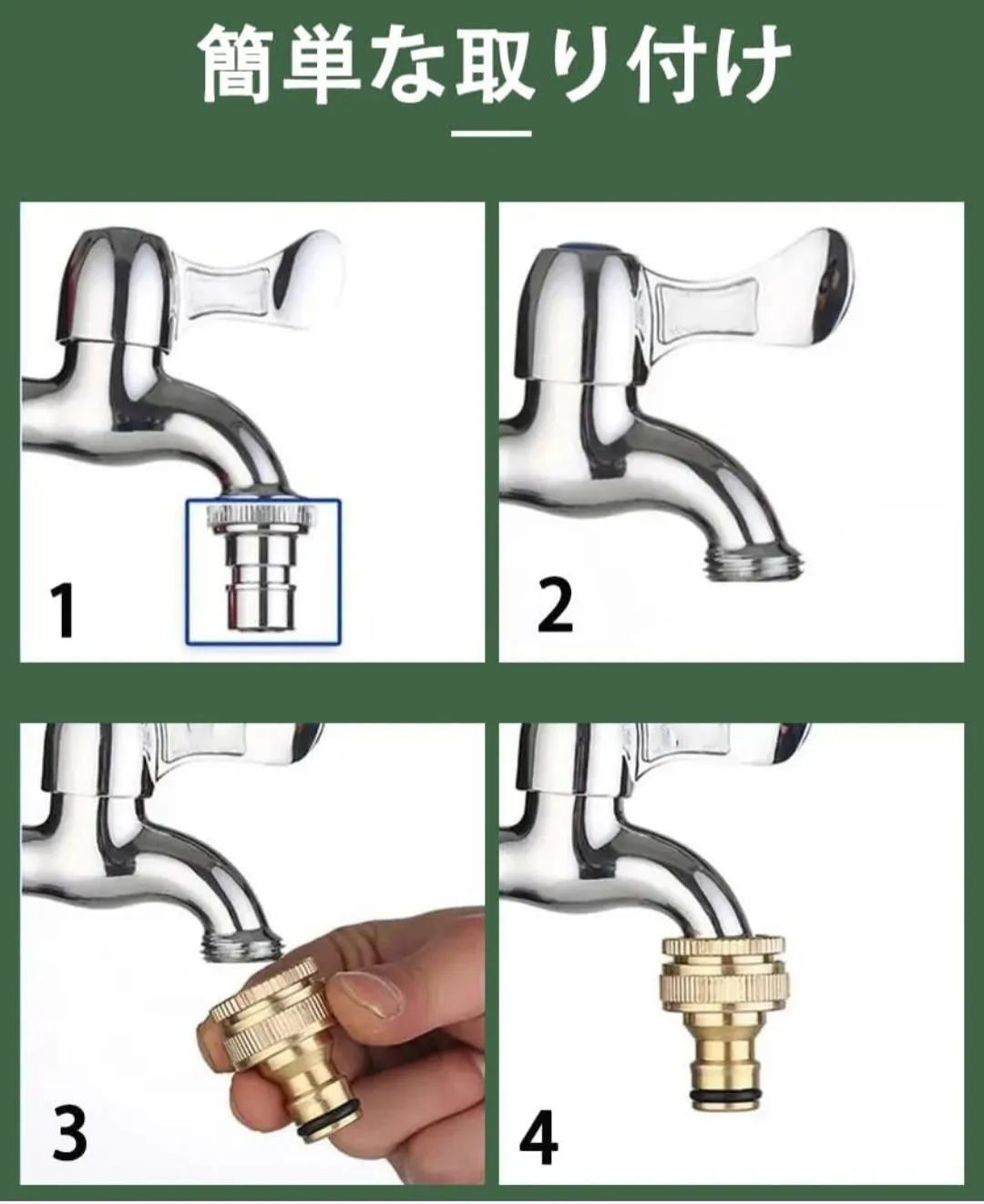 簡単な取り付け

1

2

3

4