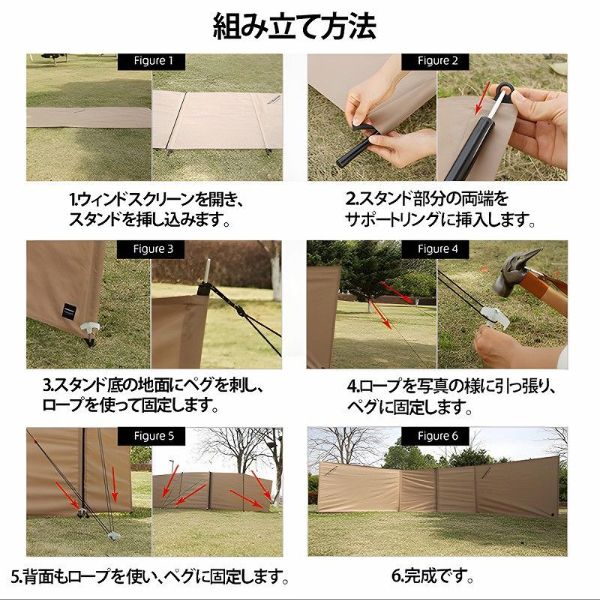 組み立て方法

Figure 1

1.ウィンドスクリーンを開き、スタンドを挿し込みます。

Figure 2

2.スタンド部分の両端をサポートリングに挿入します。

Figure 3

3.スタンド底の地面にペグを刺し、ロープを使って固定します。

Figure 4

4.ロープを写真の様に引っ張り、ペグに固定します。

Figure 5

5.背面もロープを使い、ペグに固定します。

Figure 6

6.完成です。