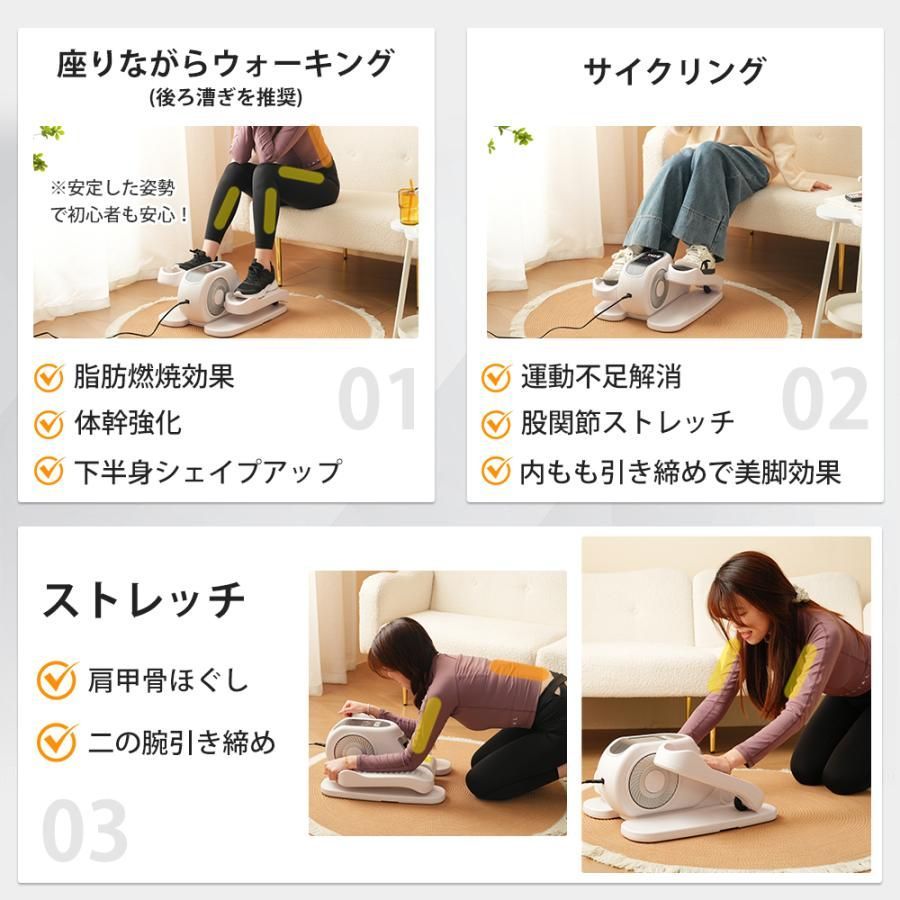 座りながらウォーキング
(後ろ漕ぎを推奨)

※安定した姿勢で初心者も安心！

脂肪燃焼効果
体幹強化
下半身シェイプアップ

01

サイクリング

運動不足解消
股関節ストレッチ
内もも引き締めで美脚効果

02

ストレッチ

肩甲骨ほぐし
二の腕引き締め

03