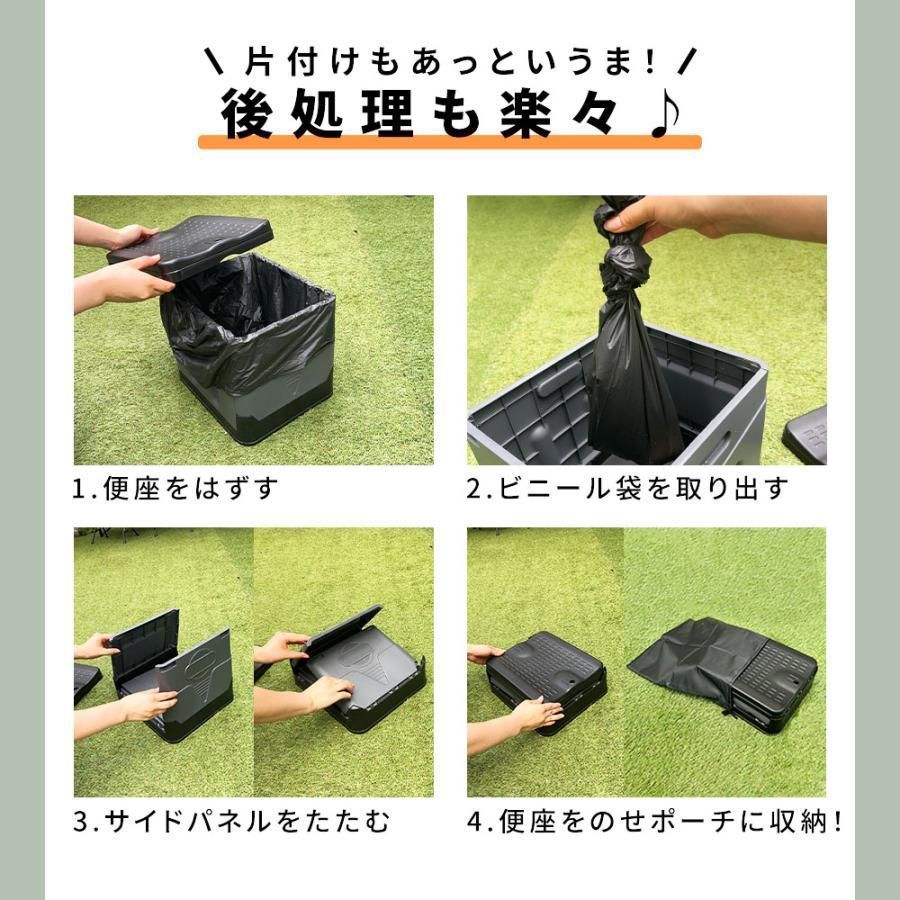 \ 片付けもあっというま! /
後処理も楽々♪

1.便座をはずす

2.ビニール袋を取り出す

3.サイドパネルをたたむ

4.便座をのせポーチに収納!