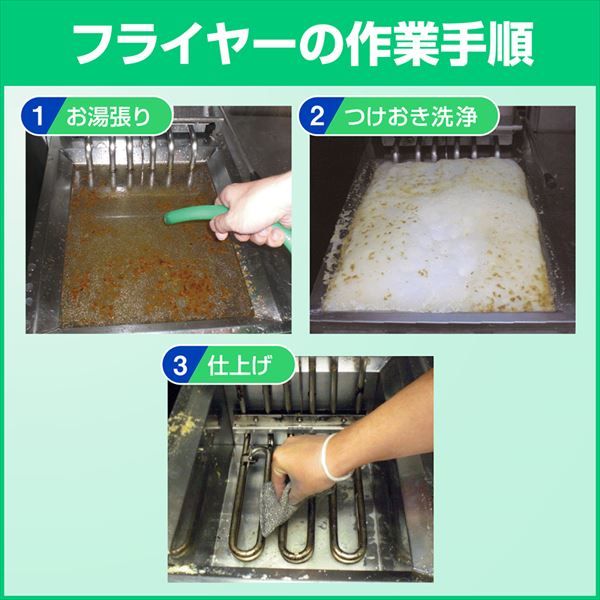 フライヤーの作業手順

1 お湯張り

2 つけおき洗浄

3 仕上げ