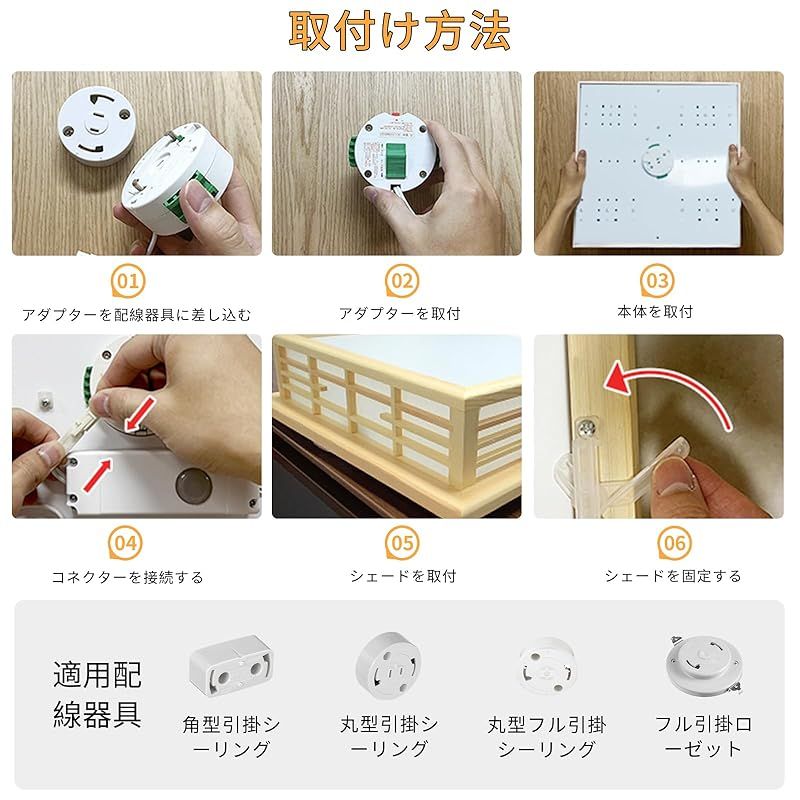 取付け方法

01
アダプターを配線器具に差し込む

02
アダプターを取付

03
本体を取付

04
コネクターを接続する

05
シェードを取付

06
シェードを固定する

適用配線器具

角型引掛シーリング

丸型引掛シーリング

丸型フル引掛シーリング

フル引掛ローゼット