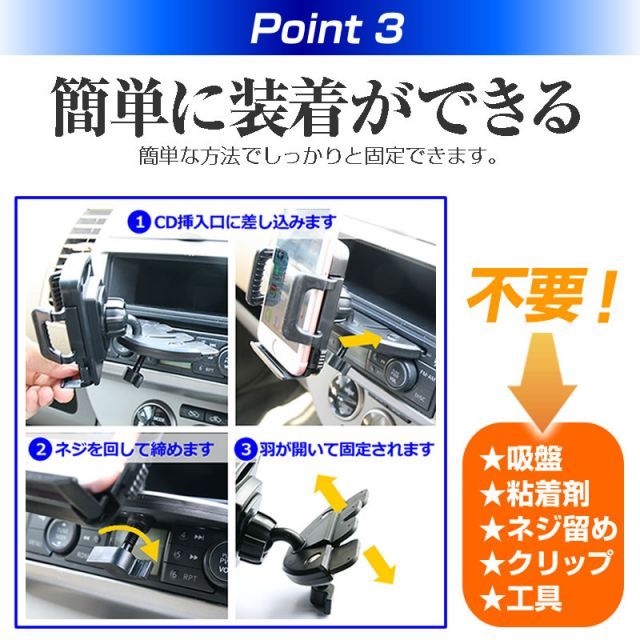 Point 3

簡単に装着ができる

簡単な方法でしっかりと固定できます。

1 CD挿入口に差し込みます

2 ネジを回して締めます

3 羽が開いて固定されます

不要！

★吸盤
★粘着剤
★ネジ留め
★クリップ
★工具