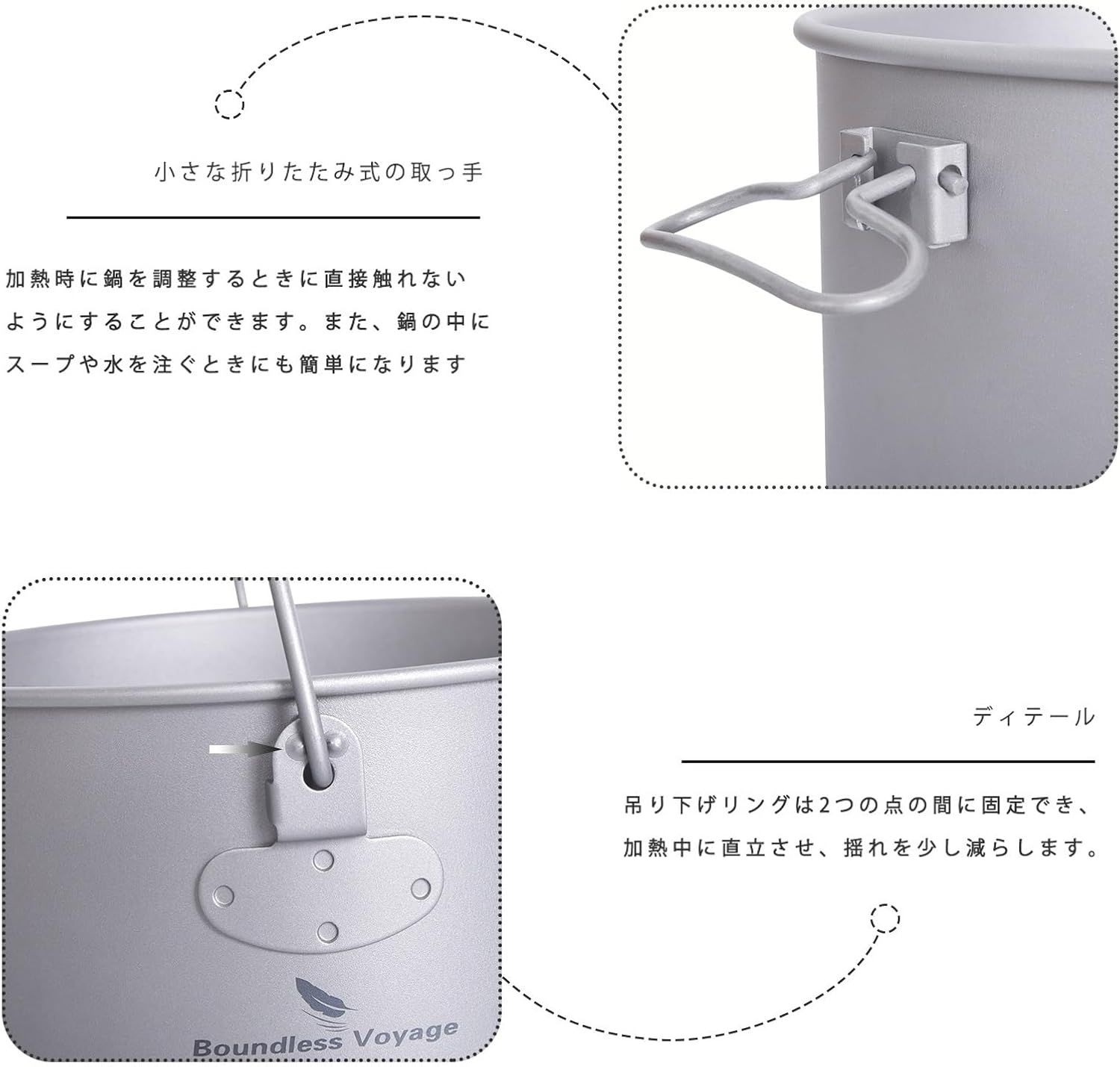 小さな折りたたみ式の取っ手

加熱時に鍋を調整するときに直接触れないようにすることができます。また、鍋の中にスープや水を注ぐときにも簡単になります

ディテール

吊り下げリングは2つの点の間に固定でき、加熱中に直立させ、揺れを少し減らします。

Boundless Voyage