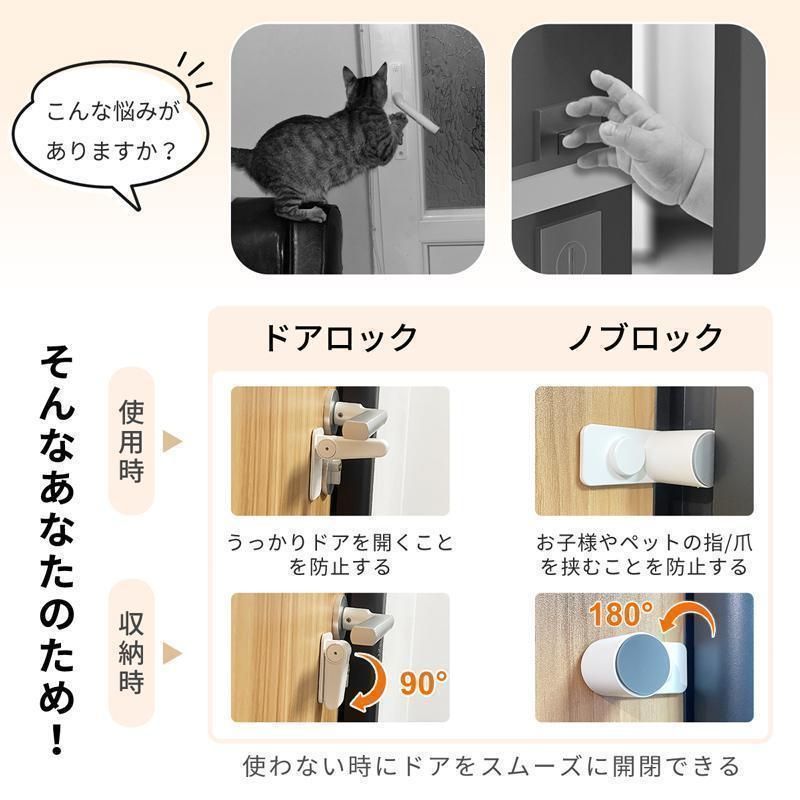 こんな悩みがありますか？

そんなあなたのため！

ドアロック

ノブロック

使用時

うっかりドアを開くことを防止する

お子様やペットの指/爪を挟むことを防止する

収納時

90°

180°

使わない時にドアをスムーズに開閉できる