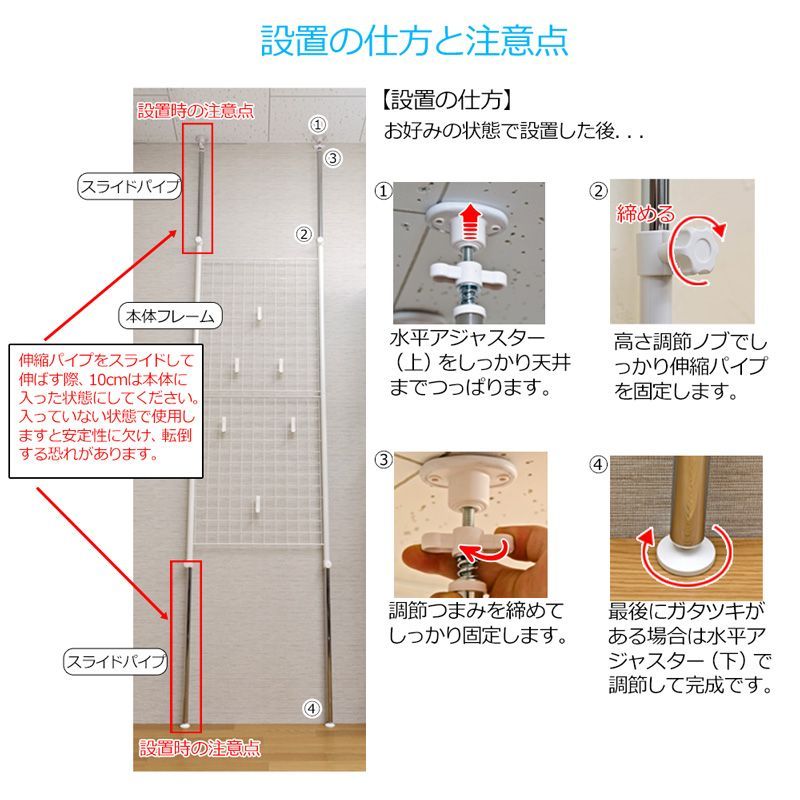 設置の仕方と注意点

設置時の注意点

①

③

スライドパイプ

②

本体フレーム

伸縮パイプをスライドして伸ばす際、10cmは本体に入った状態にしてください。入っていない状態で使用しますと安定性に欠け、転倒する恐れがあります。

スライドパイプ

④

設置時の注意点

【設置の仕方】
お好みの状態で設置した後. . .

①
水平アジャスター（上）をしっかり天井までつっぱります。

②
締める
高さ調節ノブでしっかり伸縮パイプを固定します。

③
調節つまみを締めてしっかり固定します。

④
最後にガタツキがある場合は水平アジャスター（下）で調節して完成です。