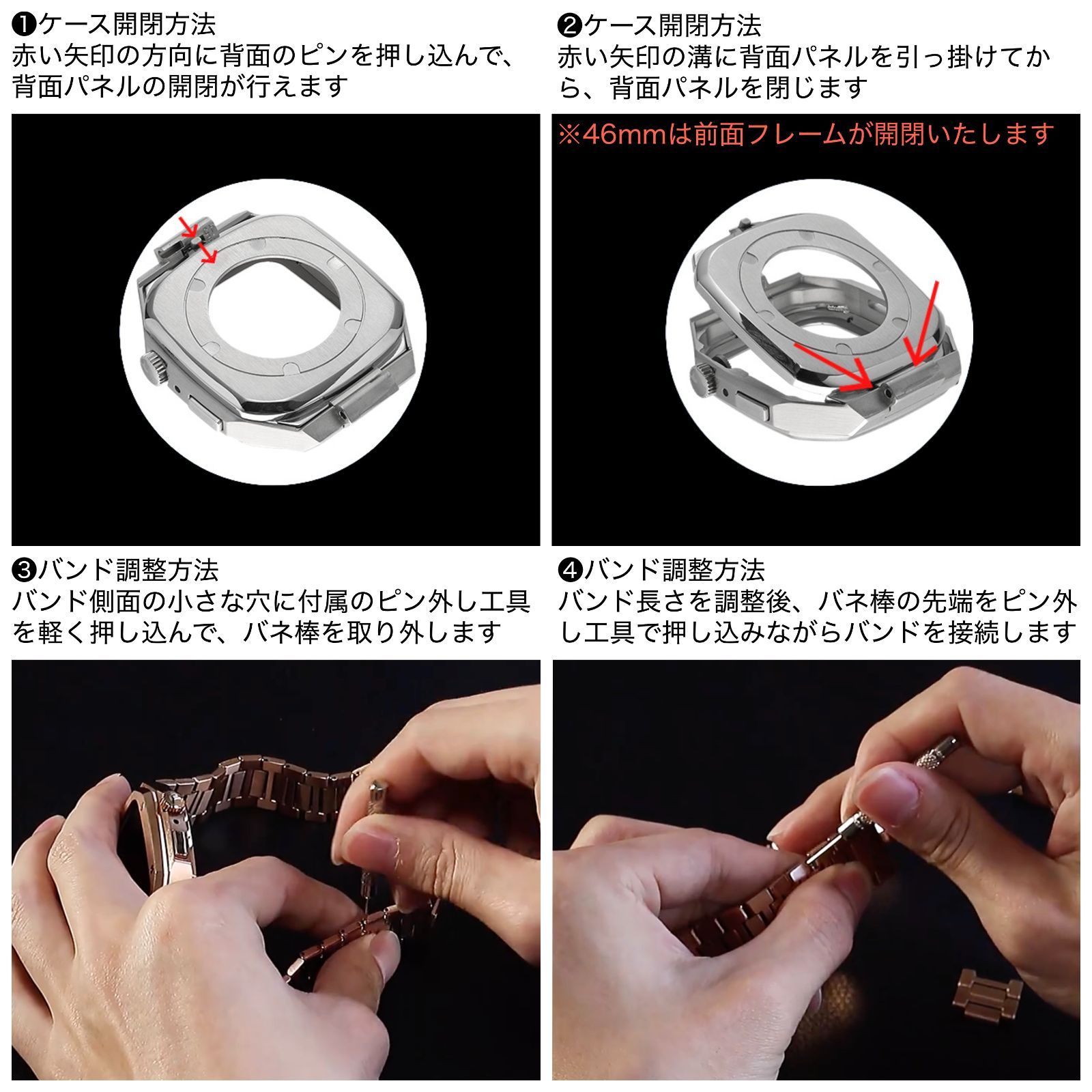 ❶ケース開閉方法
赤い矢印の方向に背面のピンを押し込んで、背面パネルの開閉が行えます

❷ケース開閉方法
赤い矢印の溝に背面パネルを引っ掛けてから、背面パネルを閉じます

※46mmは前面フレームが開閉いたします

❸バンド調整方法
バンド側面の小さな穴に付属のピン外し工具を軽く押し込んで、バネ棒を取り外します

❹バンド調整方法
バンド長さを調整後、バネ棒の先端をピン外し工具で押し込みながらバンドを接続します