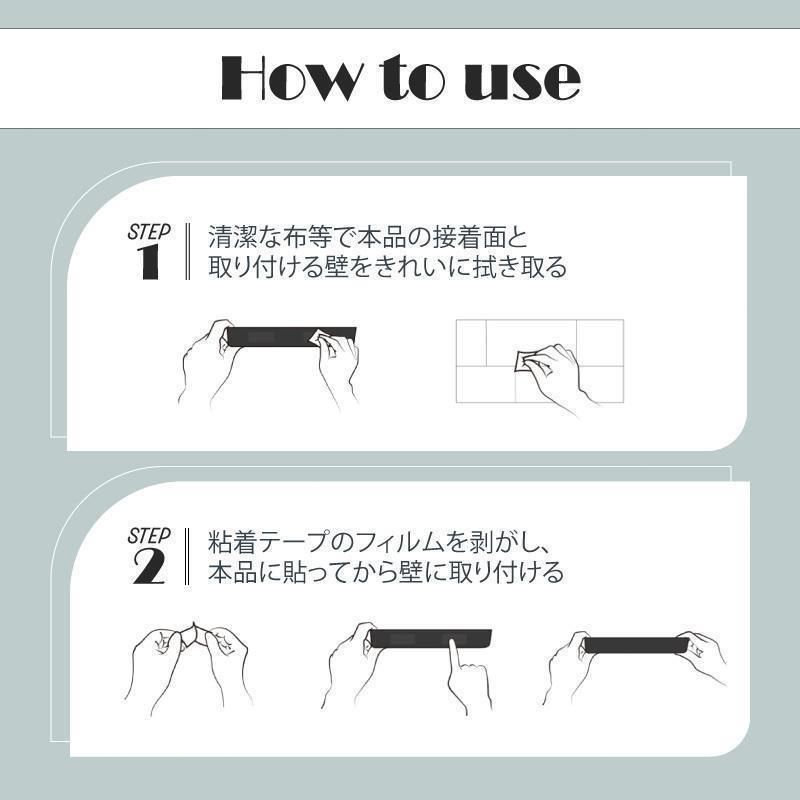 How to use

STEP 1

清潔な布等で本品の接着面と取り付ける壁をきれいに拭き取る

STEP 2

粘着テープのフィルムを剥がし、本品に貼ってから壁に取り付ける