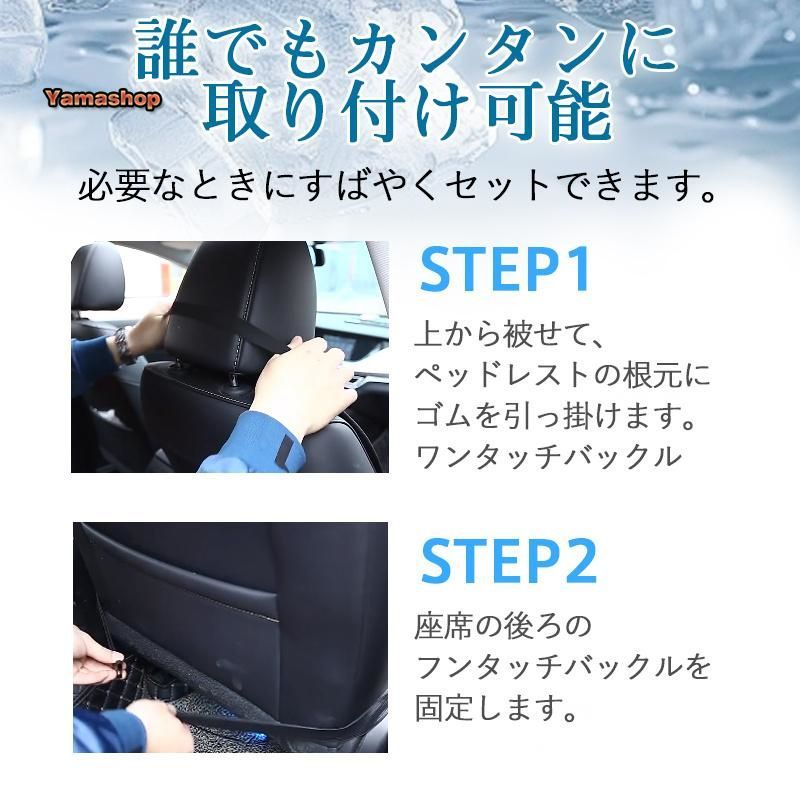 Yamashop

誰でもカンタンに
取り付け可能

必要なときにすばやくセットできます。

STEP1

上から被せて、
ペッドレストの根元に
ゴムを引っ掛けます。
ワンタッチバックル

STEP2

座席の後ろの
フンタッチバックルを
固定します。