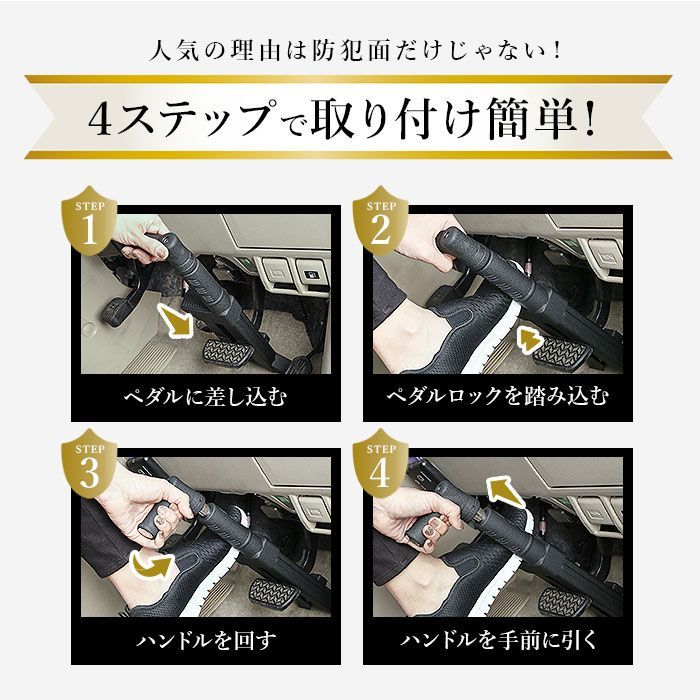 人気の理由は防犯面だけじゃない！

4ステップで取り付け簡単！

STEP 1

ペダルに差し込む

STEP 2

ペダルロックを踏み込む

STEP 3

ハンドルを回す

STEP 4

ハンドルを手前に引く