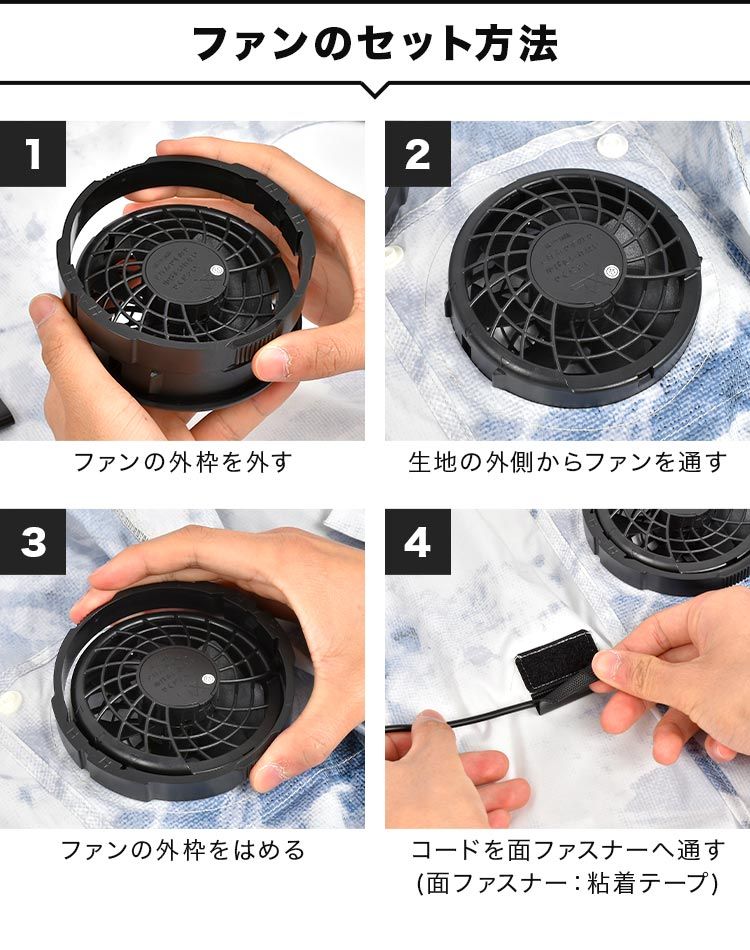 ファンのセット方法

1

ファンの外枠を外す

2

生地の外側からファンを通す

3

ファンの外枠をはめる

4

コードを面ファスナーへ通す
(面ファスナー：粘着テープ)