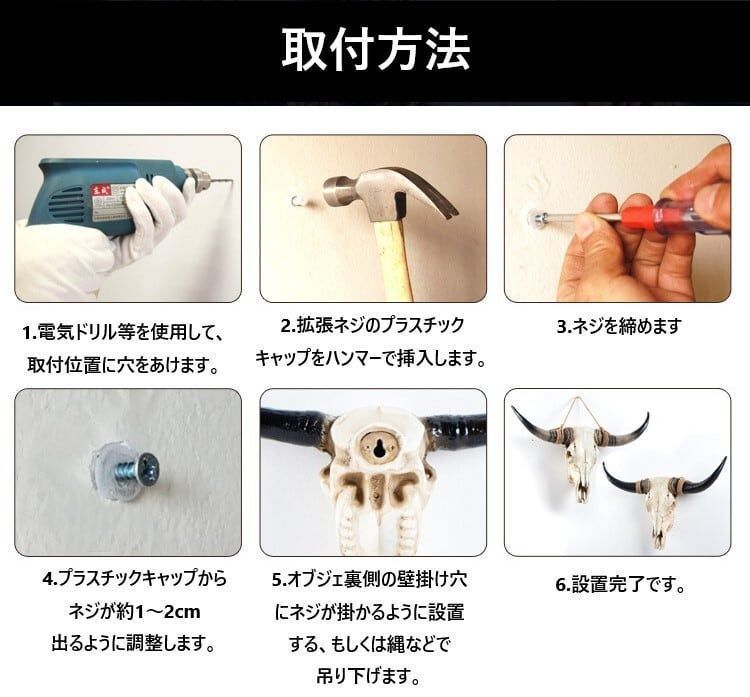 取付方法

1.電気ドリル等を使用して、取付位置に穴をあけます。

2.拡張ネジのプラスチックキャップをハンマーで挿入します。

3.ネジを締めます

4.プラスチックキャップからネジが約1～2cm出るように調整します。

5.オブジェ裏側の壁掛け穴にネジが掛かるように設置する、もしくは縄などで吊り下げます。

6.設置完了です。