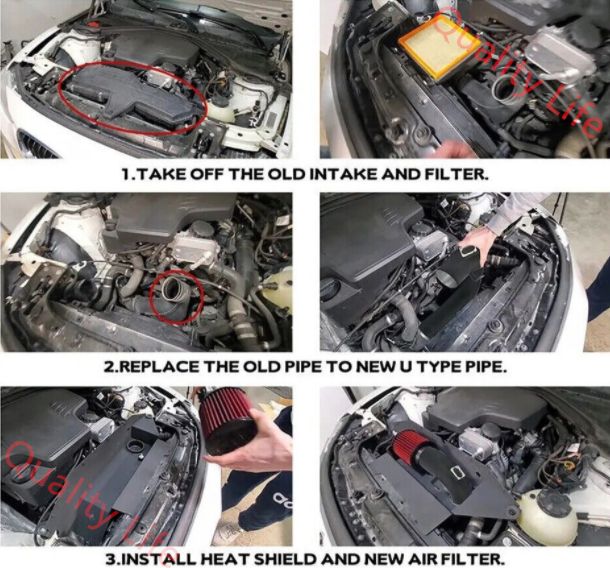 Quality Life

1.TAKE OFF THE OLD INTAKE AND FILTER.

2.REPLACE THE OLD PIPE TO NEW U TYPE PIPE.

Quality Life

3.INSTALL HEAT SHIELD AND NEW AIR FILTER.