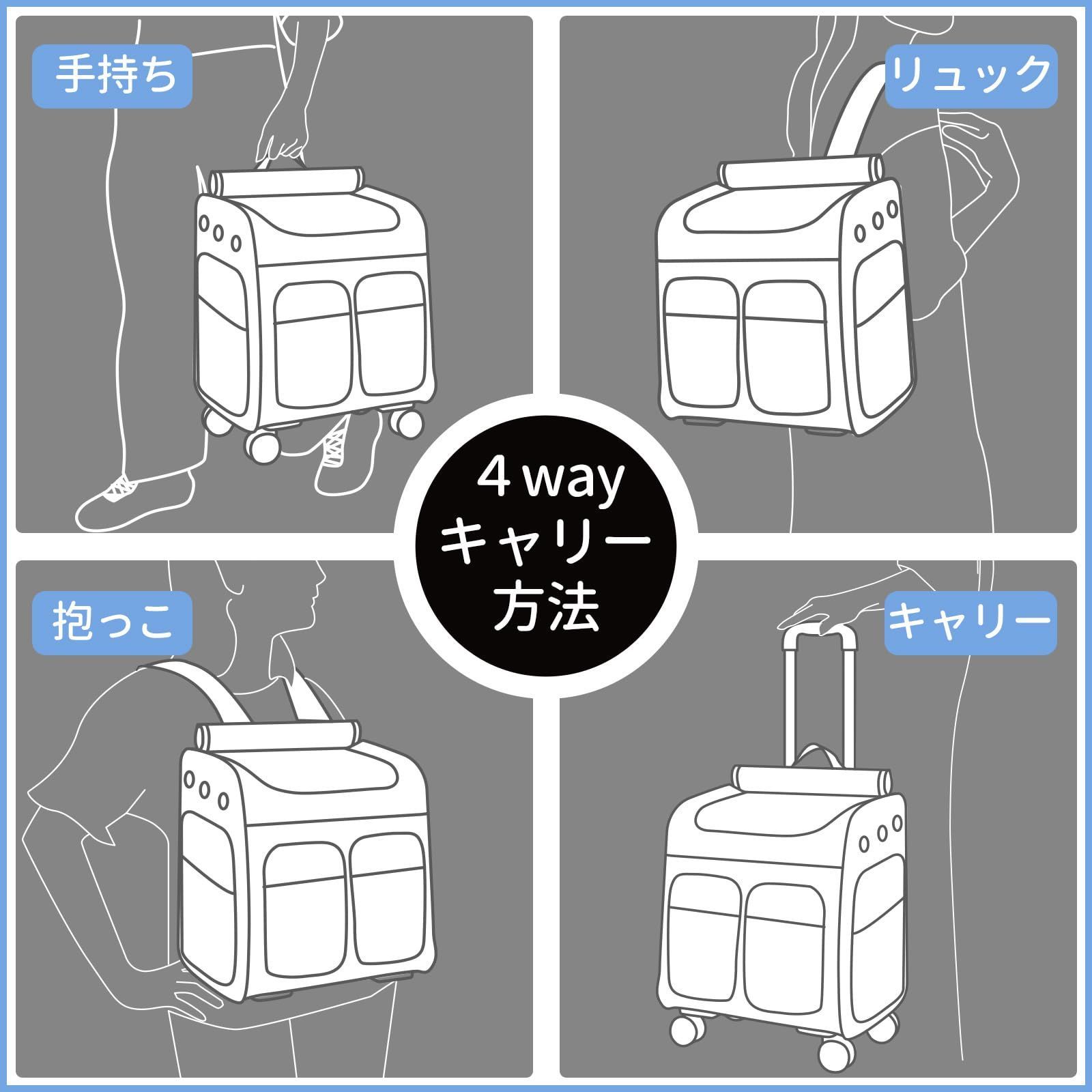 手持ち

リュック

4 way
キャリー
方法

抱っこ

キャリー