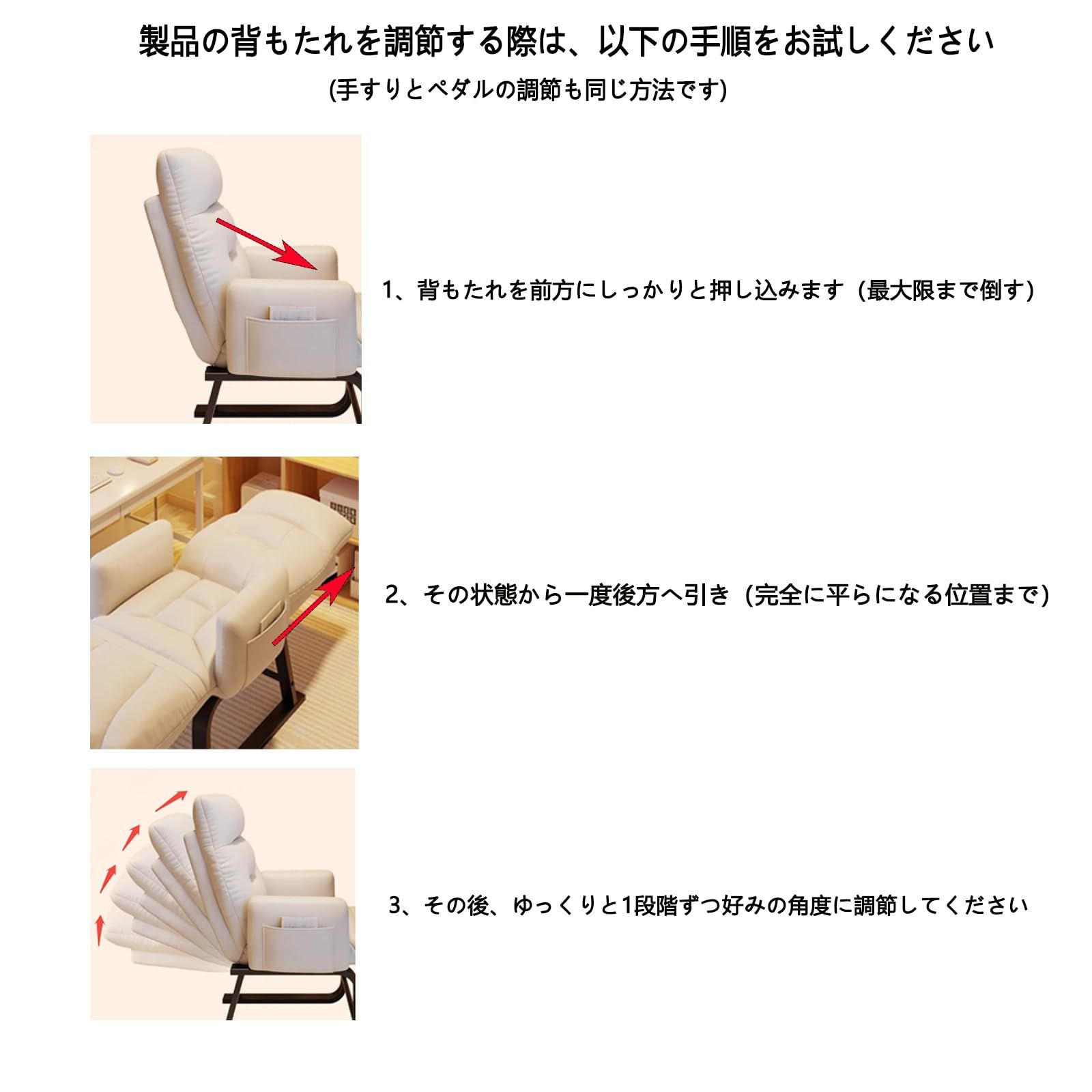 製品の背もたれを調節する際は、以下の手順をお試しください

(手すりとペダルの調節も同じ方法です)

1、背もたれを前方にしっかりと押し込みます（最大限まで倒す）

2、その状態から一度後方へ引き（完全に平らになる位置まで）

3、その後、ゆっくりと1段階ずつ好みの角度に調節してください