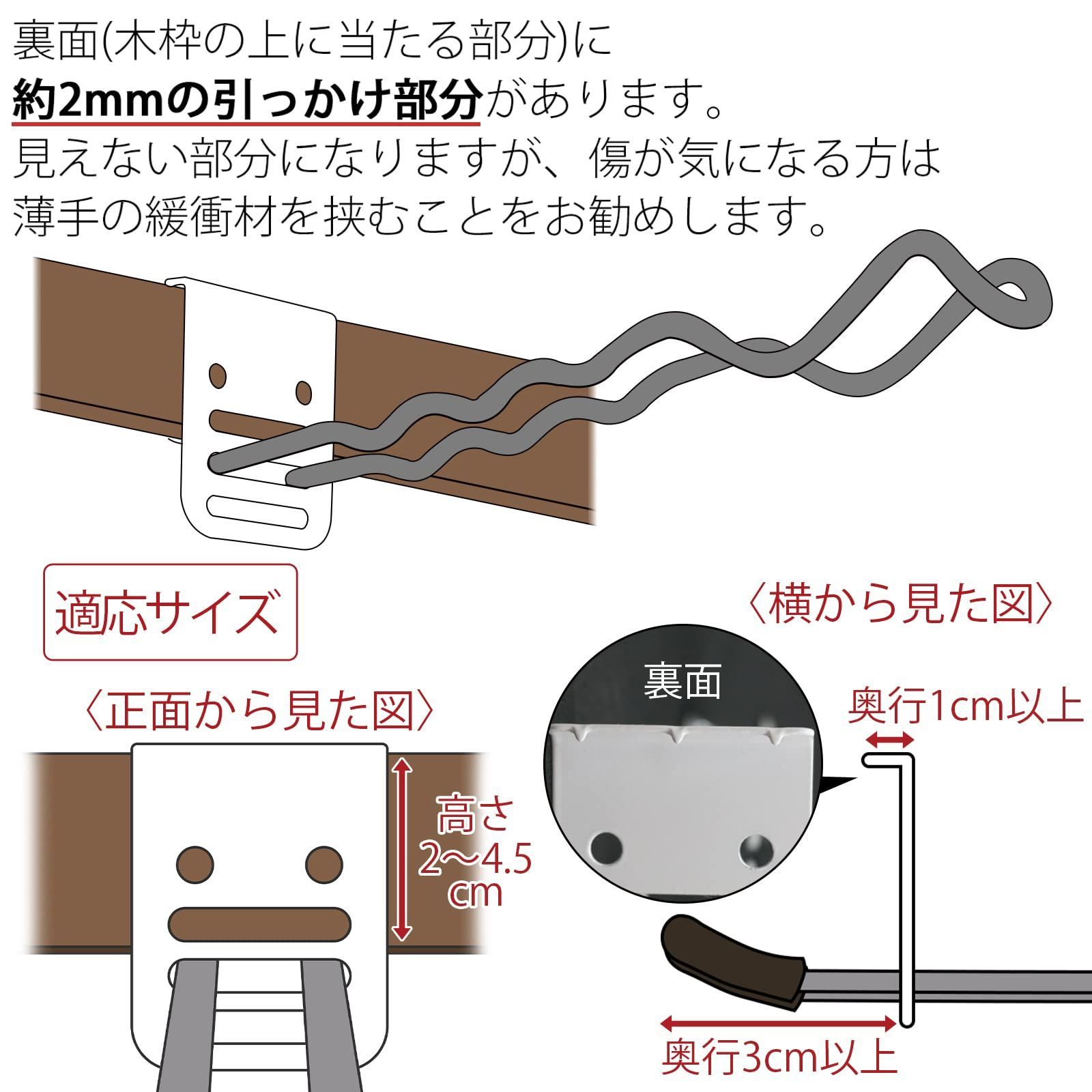 裏面(木枠の上に当たる部分)に
約2mmの引っかけ部分があります。
見えない部分になりますが、傷が気になる方は
薄手の緩衝材を挟むことをお勧めします。

適応サイズ

〈正面から見た図〉

高さ
2〜4.5
cm

〈横から見た図〉

裏面

奥行1cm以上

奥行3cm以上