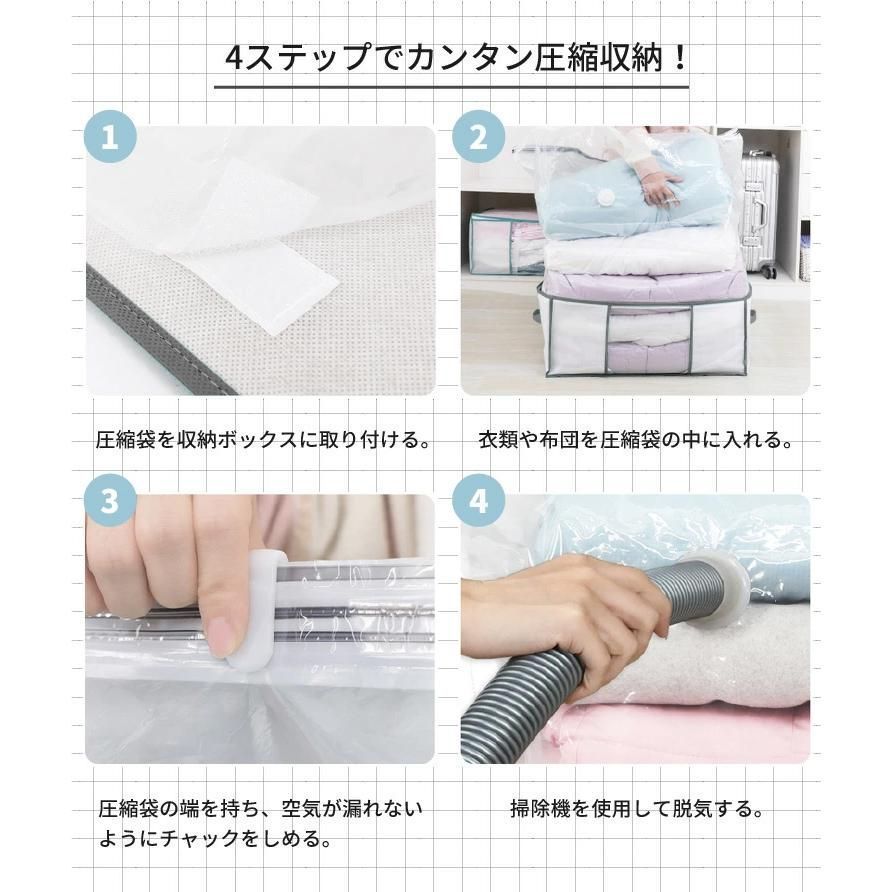 4ステップでカンタン圧縮収納！

1

圧縮袋を収納ボックスに取り付ける。

2

衣類や布団を圧縮袋の中に入れる。

3

圧縮袋の端を持ち、空気が漏れないようにチャックをしめる。

4

掃除機を使用して脱気する。